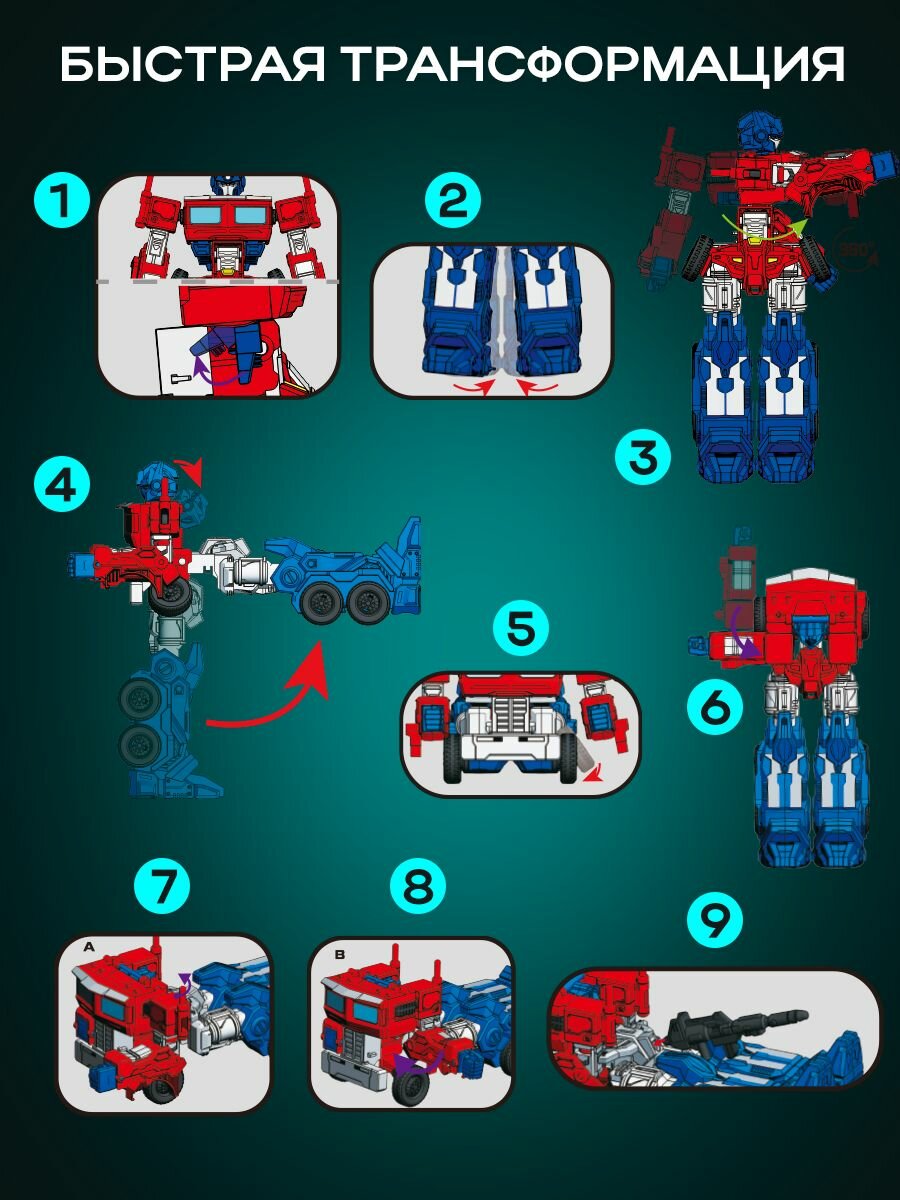 БЫСТРАЯ ТРАНСФОРМАЦИЯ

1

2

360°

3

4

5

6

7

A

8

B

9