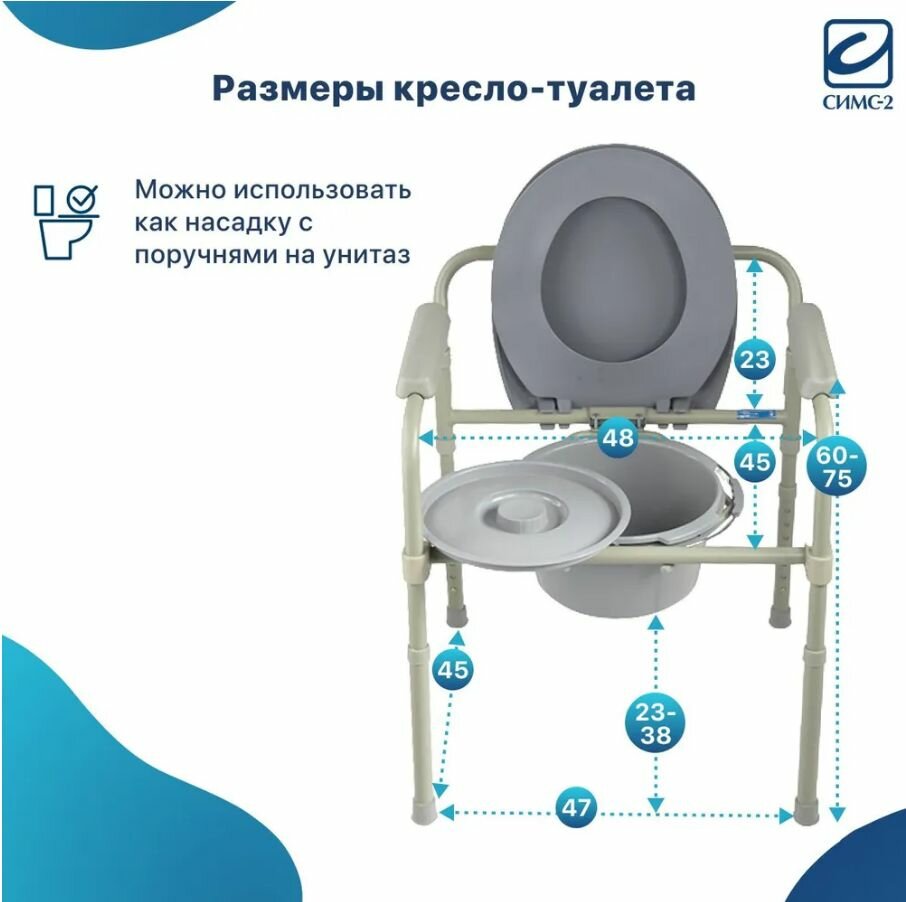 Размеры кресло-туалета

СИМС-2

Можно использовать как насадку с поручнями на унитаз

23

48

45

60-75

45

23-38

47