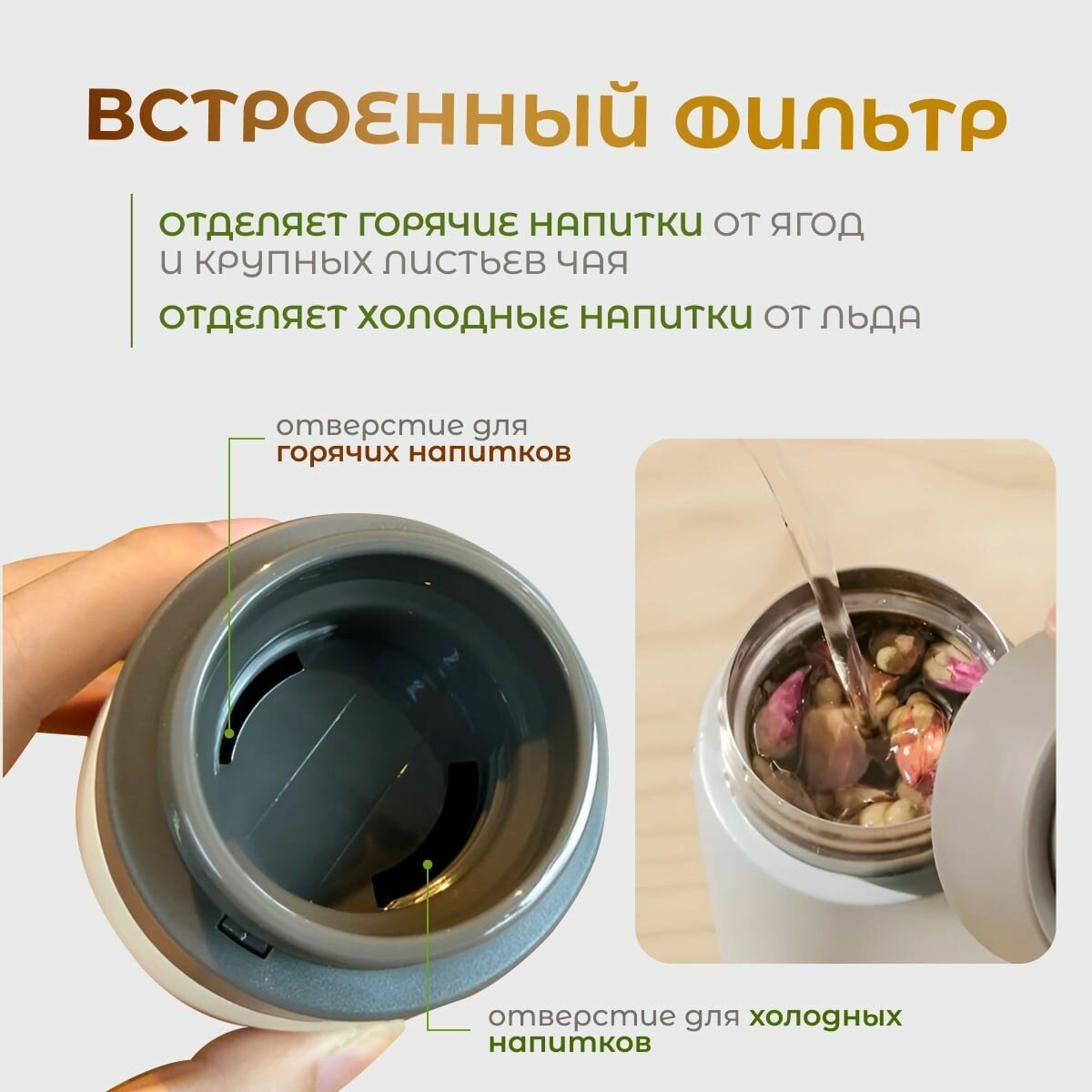 ВСТРОЕННЫЙ ФИЛЬТР

ОТДЕЛЯЕТ ГОРЯЧИЕ НАПИТКИ ОТ ЯГОД И КРУПНЫХ ЛИСТЬЕВ ЧАЯ

ОТДЕЛЯЕТ ХОЛОДНЫЕ НАПИТКИ ОТ ЛЬДА

отверстие для горячих напитков

отверстие для холодных напитков