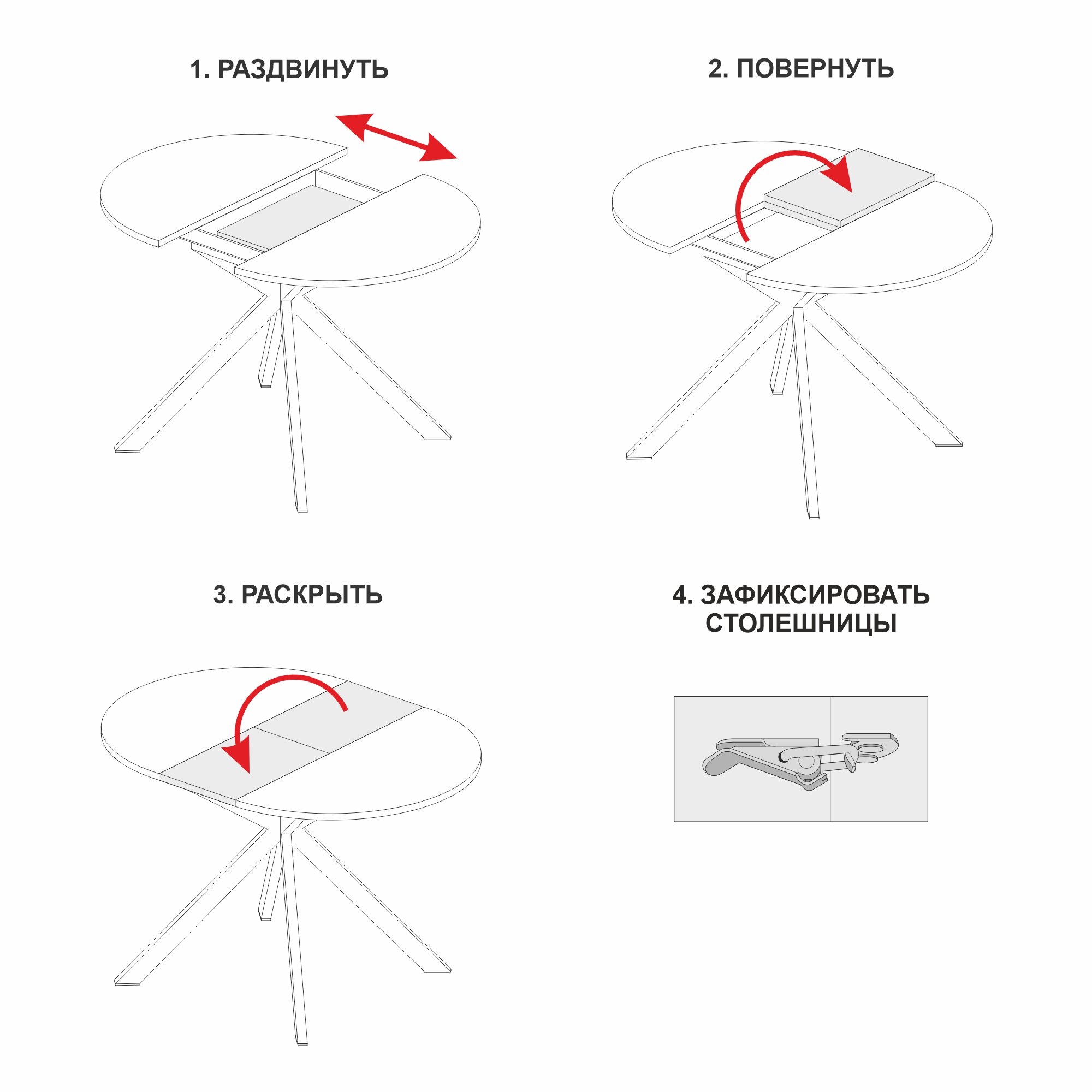 1. РАЗДВИНУТЬ

2. ПОВЕРНУТЬ

3. РАСКРЫТЬ

4. ЗАФИКСИРОВАТЬ СТОЛЕШНИЦЫ