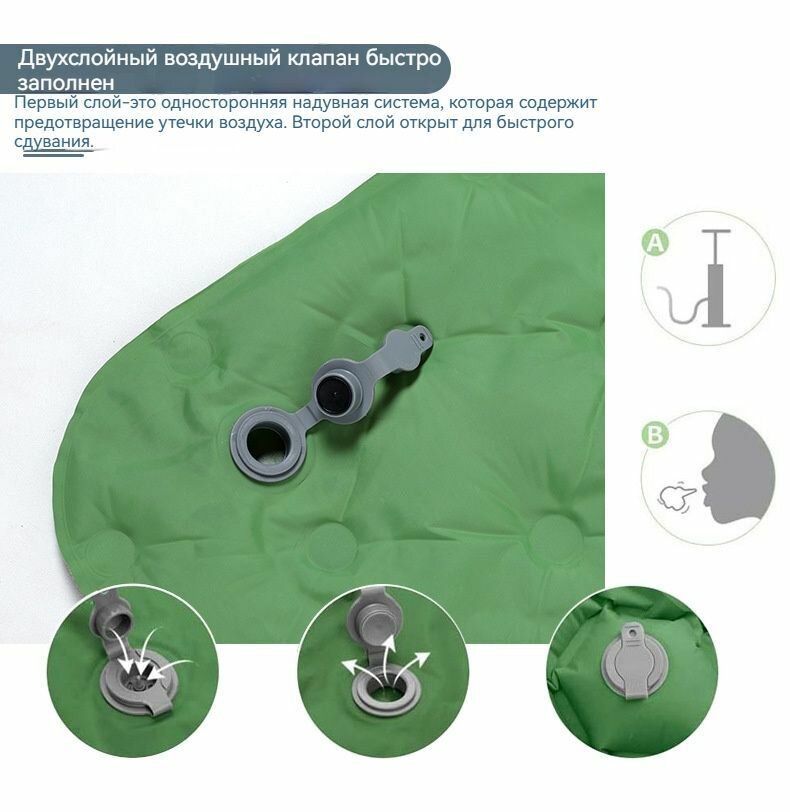 Двухслойный воздушный клапан быстро заполнен

Первый слой-это односторонняя надувная система, которая содержит предотвращение утечки воздуха. Второй слой открыт для быстрого сдувания.

A

B