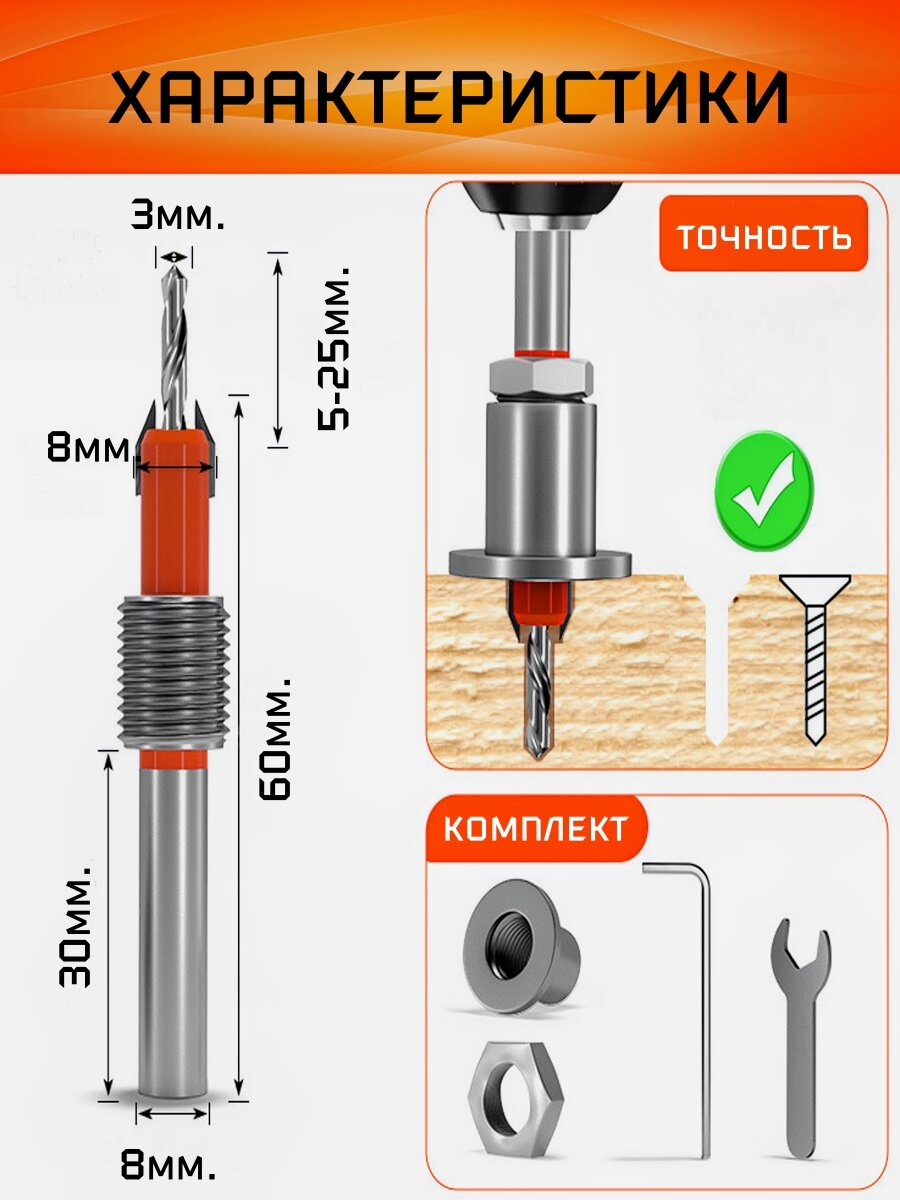 ХАРАКТЕРИСТИКИ

3мм.

5-25мм.

8мм

60мм.

30мм.

8мм.

ТОЧНОСТЬ

КОМПЛЕКТ