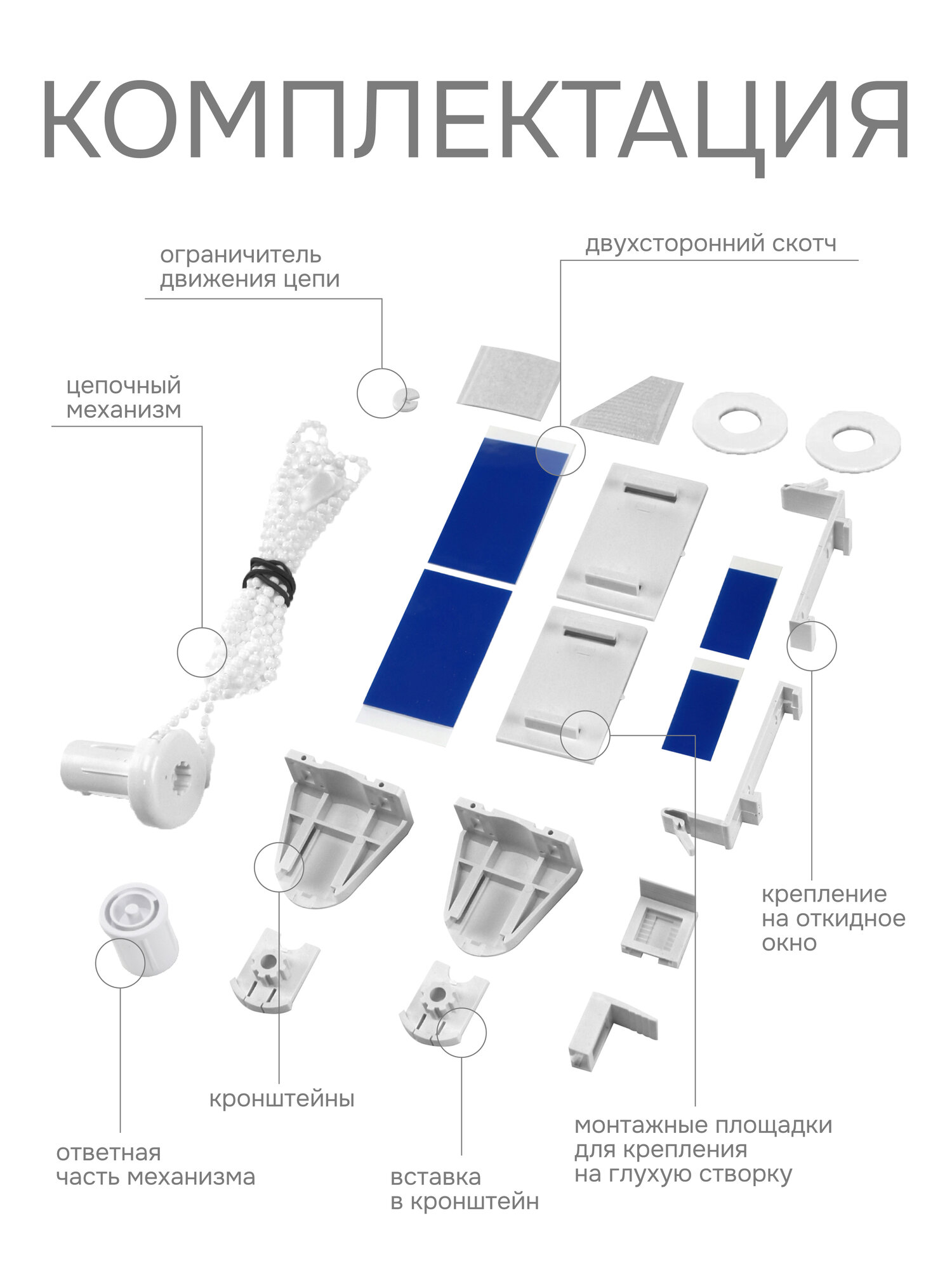 КОМПЛЕКТАЦИЯ

ограничитель движения цепи

двухсторонний скотч

цепочный механизм

крепление на откидное окно

кронштейны

ответная часть механизма

вставка в кронштейн

монтажные площадки для крепления на глухую створку