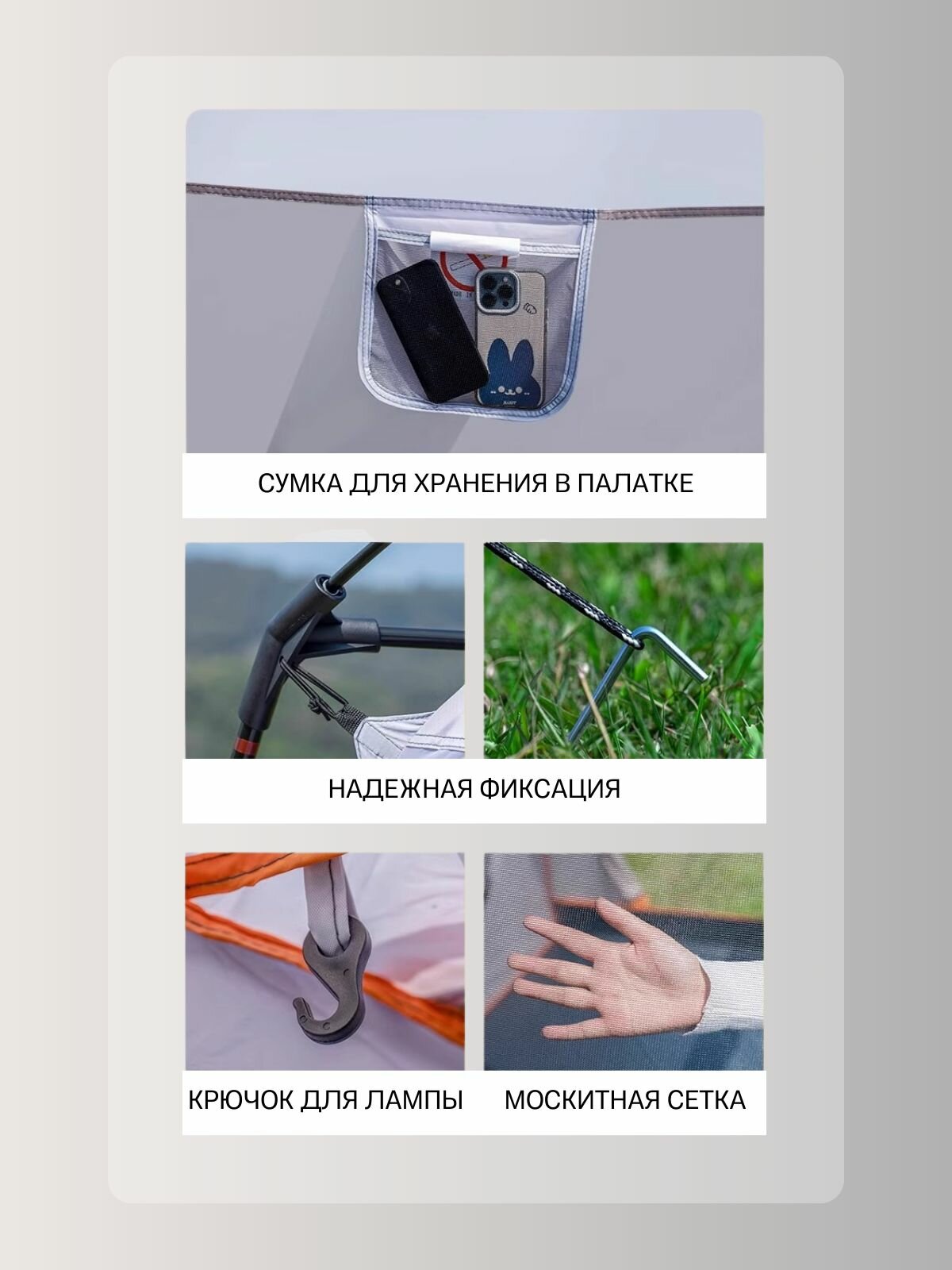 СУМКА ДЛЯ ХРАНЕНИЯ В ПАЛАТКЕ

НАДЕЖНАЯ ФИКСАЦИЯ

КРЮЧОК ДЛЯ ЛАМПЫ

МОСКИТНАЯ СЕТКА