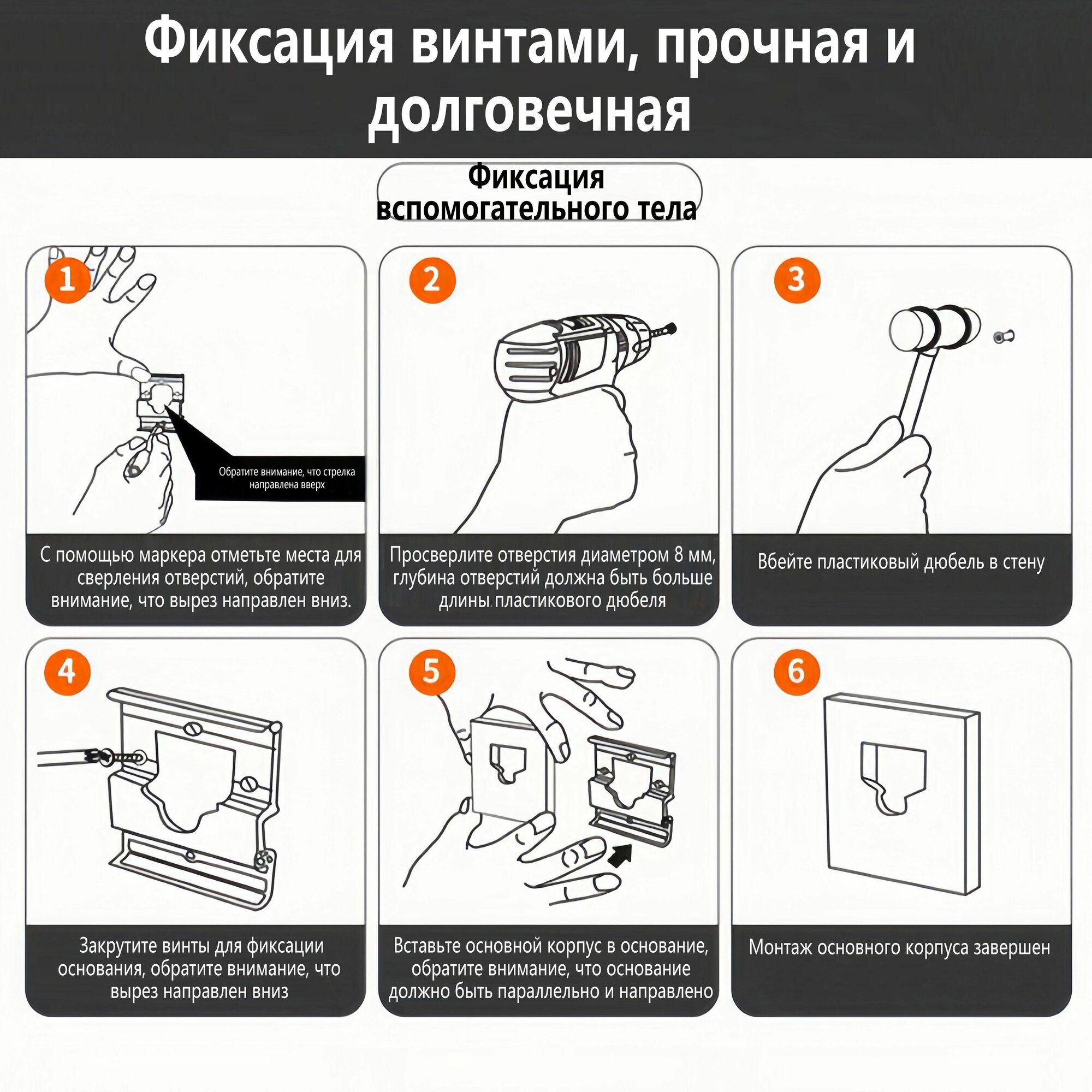 Фиксация винтами, прочная и долговечная

Фиксация вспомогательного тела

1

Обратите внимание, что стрелка направлена вверх

С помощью маркера отметьте места для сверления отверстий, обратите внимание, что вырез направлен вниз.

2

Просверлите отверстия диаметром 8 мм, глубина отверстий должна быть больше длины пластикового дюбеля

3

Вбейте пластиковый дюбель в стену

4

Закрутите винты для фиксации основания, обратите внимание, что вырез направлен вниз

5

Вставьте основной корпус в основание, обратите внимание, что основание должно быть параллельно и направлено

6

Монтаж основного корпуса завершен