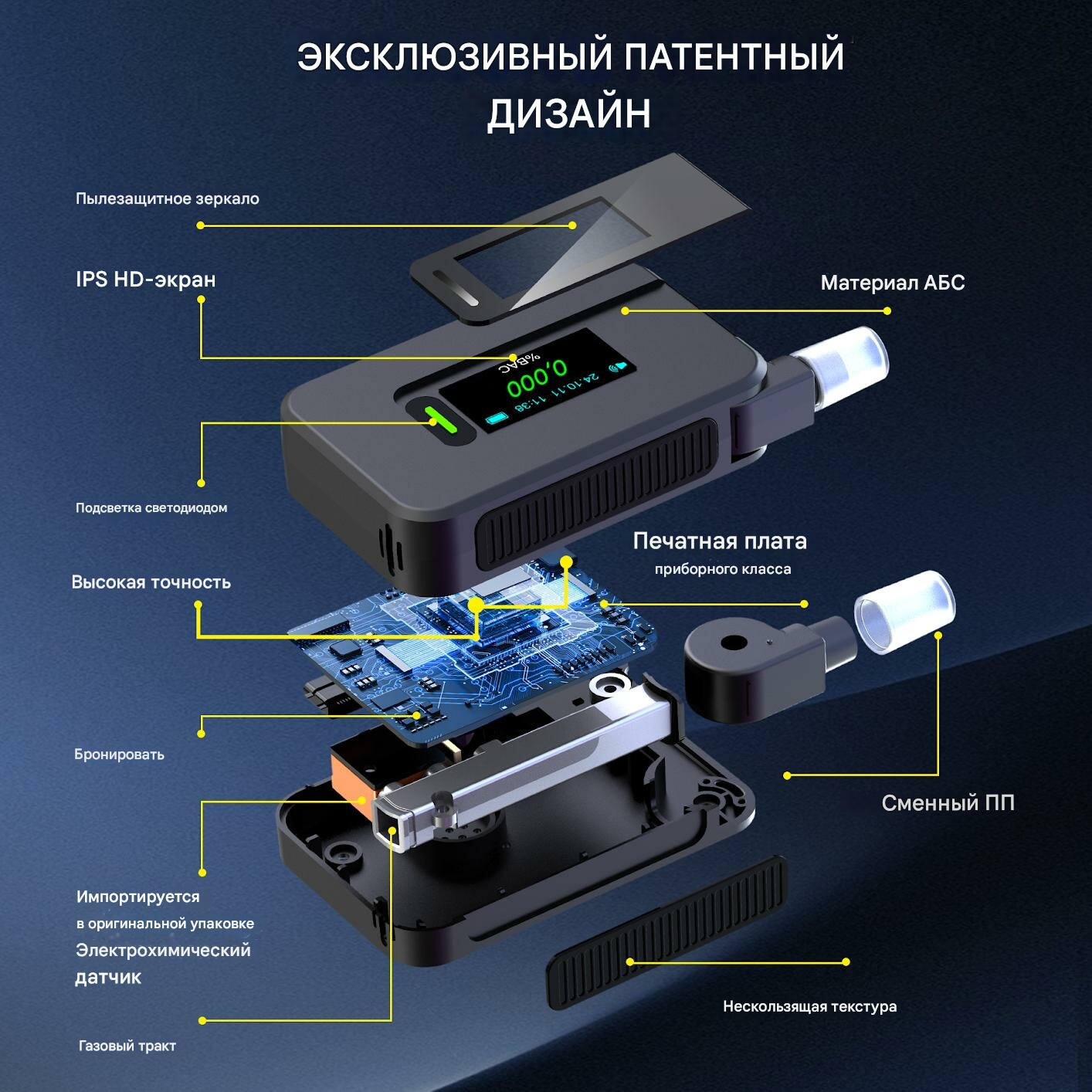 ЭКСКЛЮЗИВНЫЙ ПАТЕНТНЫЙ ДИЗАЙН

Пылезащитное зеркало

IPS HD-экран

Материал АБС

%BAC
0,000
24.10.11 11:38

Подсветка светодиодом

Печатная плата
приборного класса

Высокая точность

Бронировать

Сменный ПП

Импортируется
в оригинальной упаковке
Электрохимический датчик

Нескользящая текстура

Газовый тракт