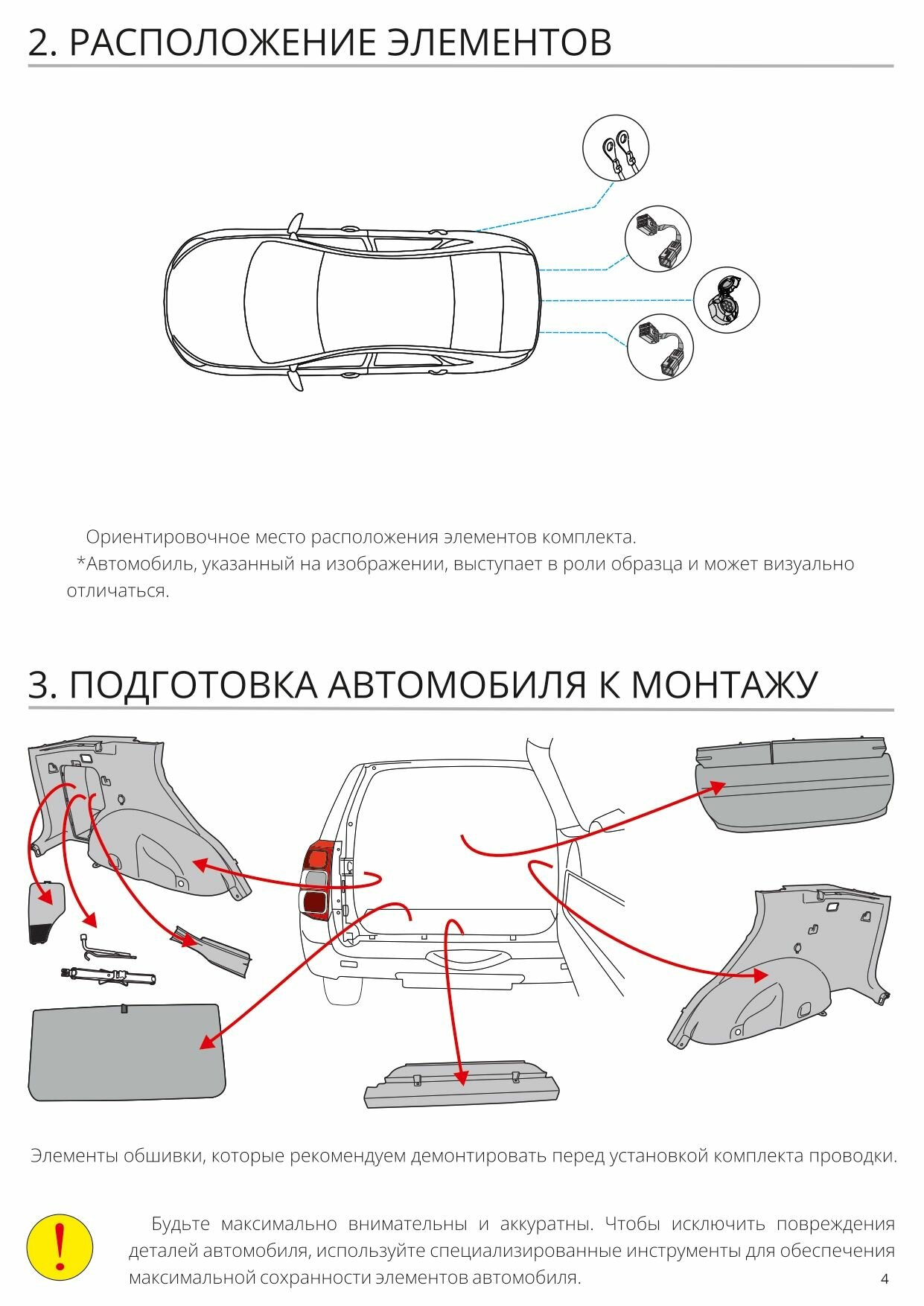 2. РАСПОЛОЖЕНИЕ ЭЛЕМЕНТОВ

Ориентировочное место расположения элементов комплекта.
*Автомобиль, указанный на изображении, выступает в роли образца и может визуально отличаться.

3. ПОДГОТОВКА АВТОМОБИЛЯ К МОНТАЖУ

Элементы обшивки, которые рекомендуем демонтировать перед установкой комплекта проводки.

!

Будьте максимально внимательны и аккуратны. Чтобы исключить повреждения деталей автомобиля, используйте специализированные инструменты для обеспечения максимальной сохранности элементов автомобиля.

4