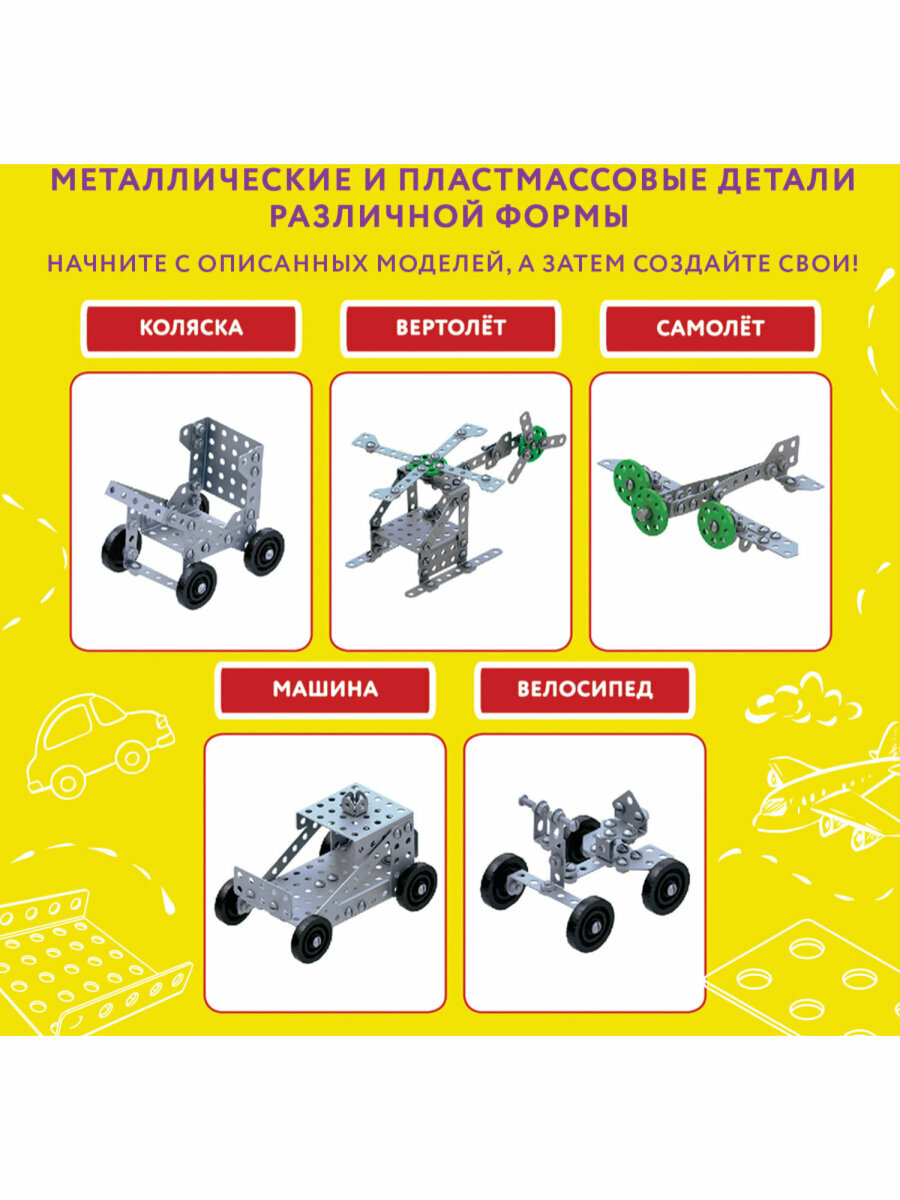 МЕТАЛЛИЧЕСКИЕ И ПЛАСТМАССОВЫЕ ДЕТАЛИ РАЗЛИЧНОЙ ФОРМЫ

НАЧНИТЕ С ОПИСАННЫХ МОДЕЛЕЙ, А ЗАТЕМ СОЗДАЙТЕ СВОИ!

КОЛЯСКА

ВЕРТОЛЁТ

САМОЛЁТ

МАШИНА

ВЕЛОСИПЕД