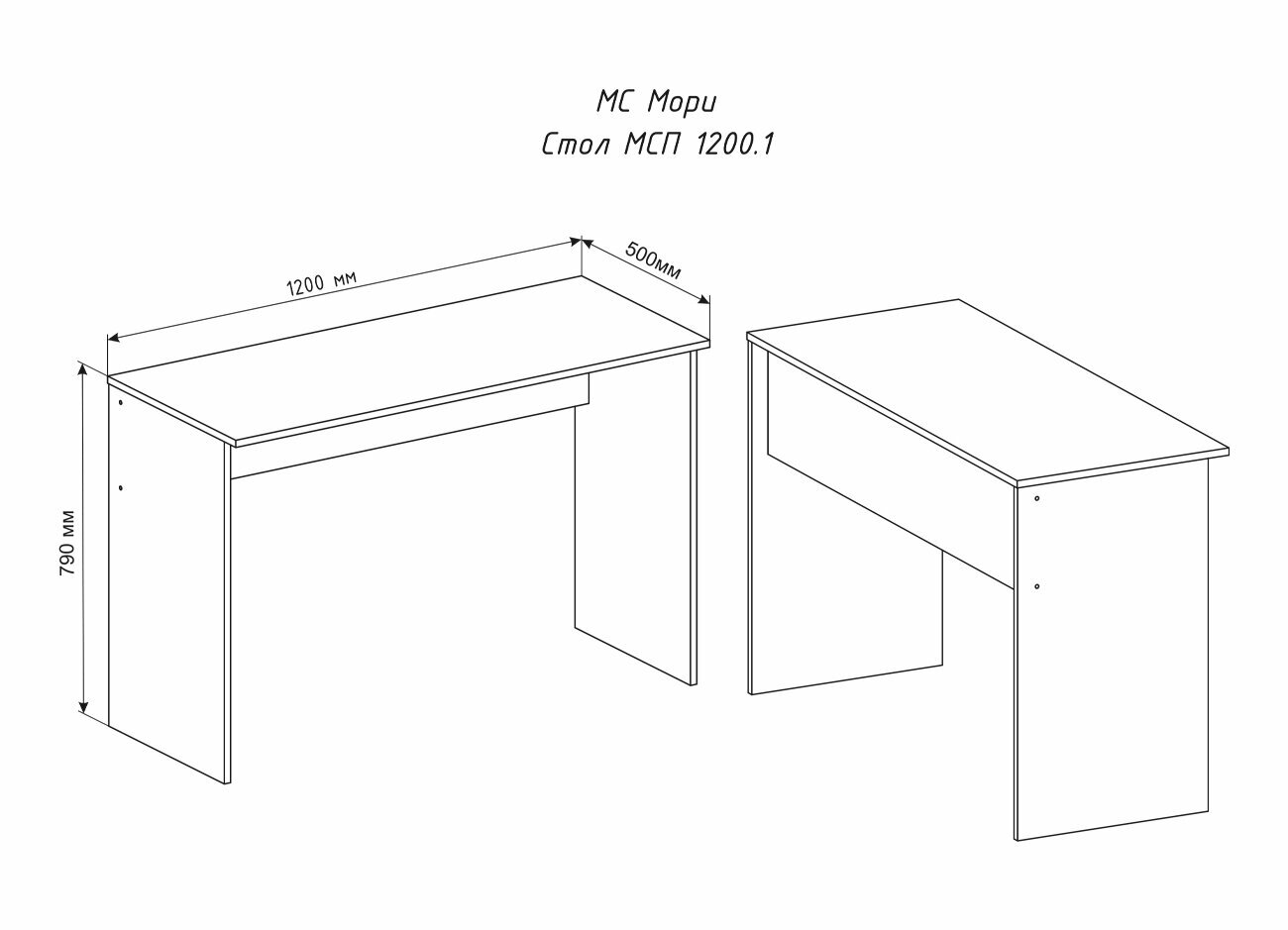 МС Мори
Стол МСП 1200.1

1200 мм

500мм

790 мм