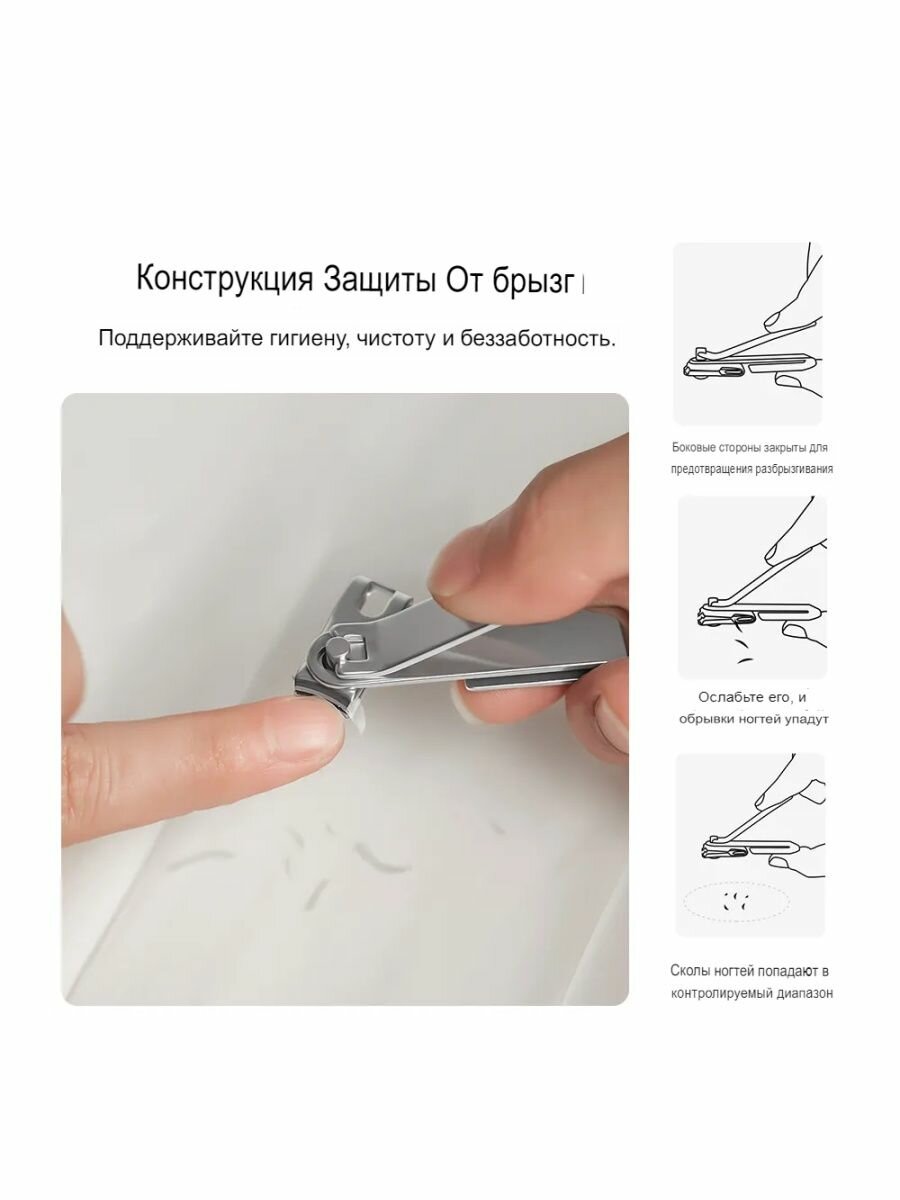 Конструкция Защиты От брызг

Поддерживайте гигиену, чистоту и беззаботность.

Боковые стороны закрыты для предотвращения разбрызгивания

Ослабьте его, и обрывки ногтей упадут

Сколы ногтей попадают в контролируемый диапазон