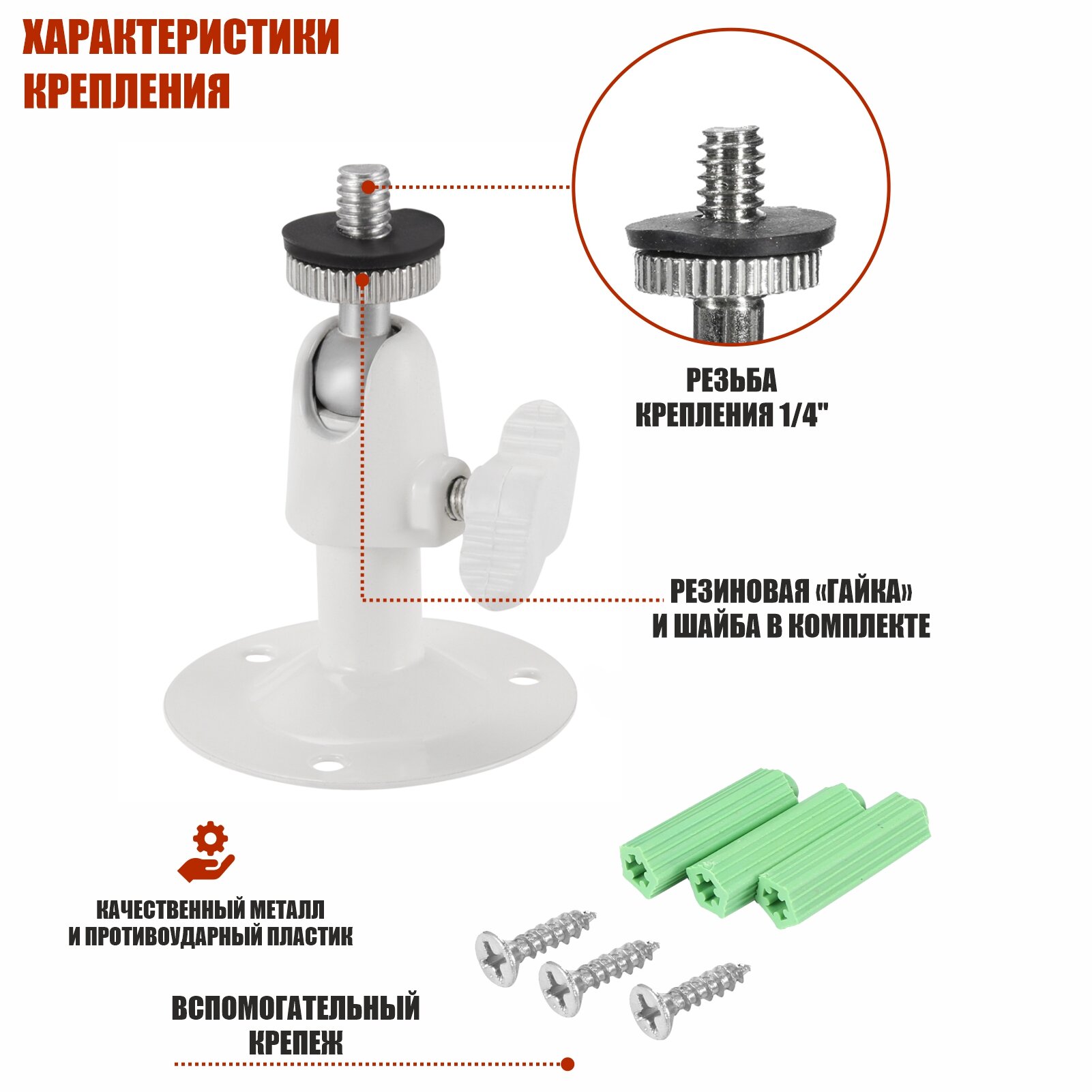 ХАРАКТЕРИСТИКИ КРЕПЛЕНИЯ

РЕЗЬБА КРЕПЛЕНИЯ 1/4"

РЕЗИНОВАЯ «ГАЙКА» И ШАЙБА В КОМПЛЕКТЕ

КАЧЕСТВЕННЫЙ МЕТАЛЛ И ПРОТИВОУДАРНЫЙ ПЛАСТИК

ВСПОМОГАТЕЛЬНЫЙ КРЕПЕЖ