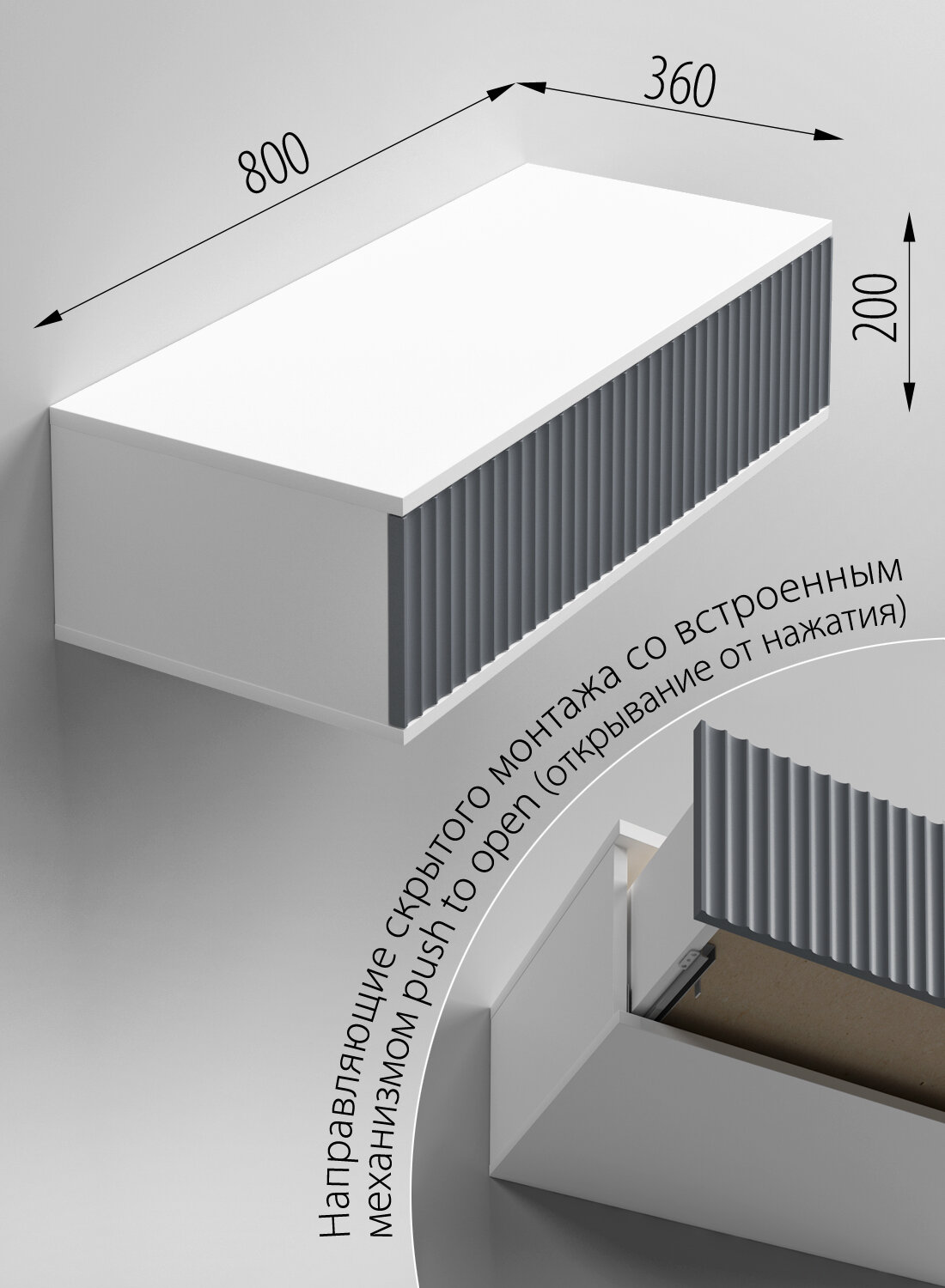 800

360

200

Направляющие скрытого монтажа со встроенным механизмом push to open (открывание от нажатия)