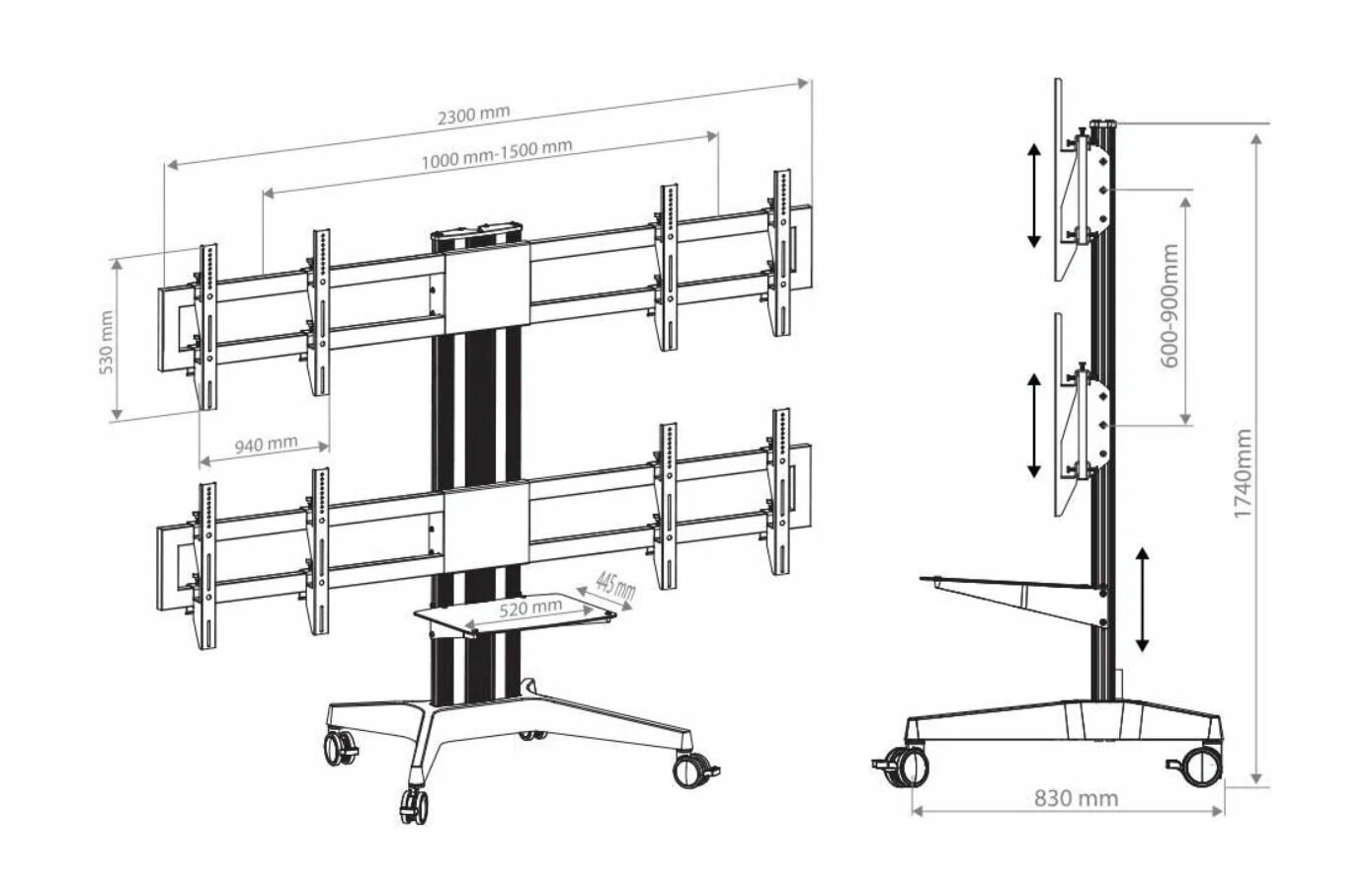 2300 mm
1000 mm-1500 mm
530 mm
940 mm
520 mm
445 mm
600-900mm
1740mm
830 mm