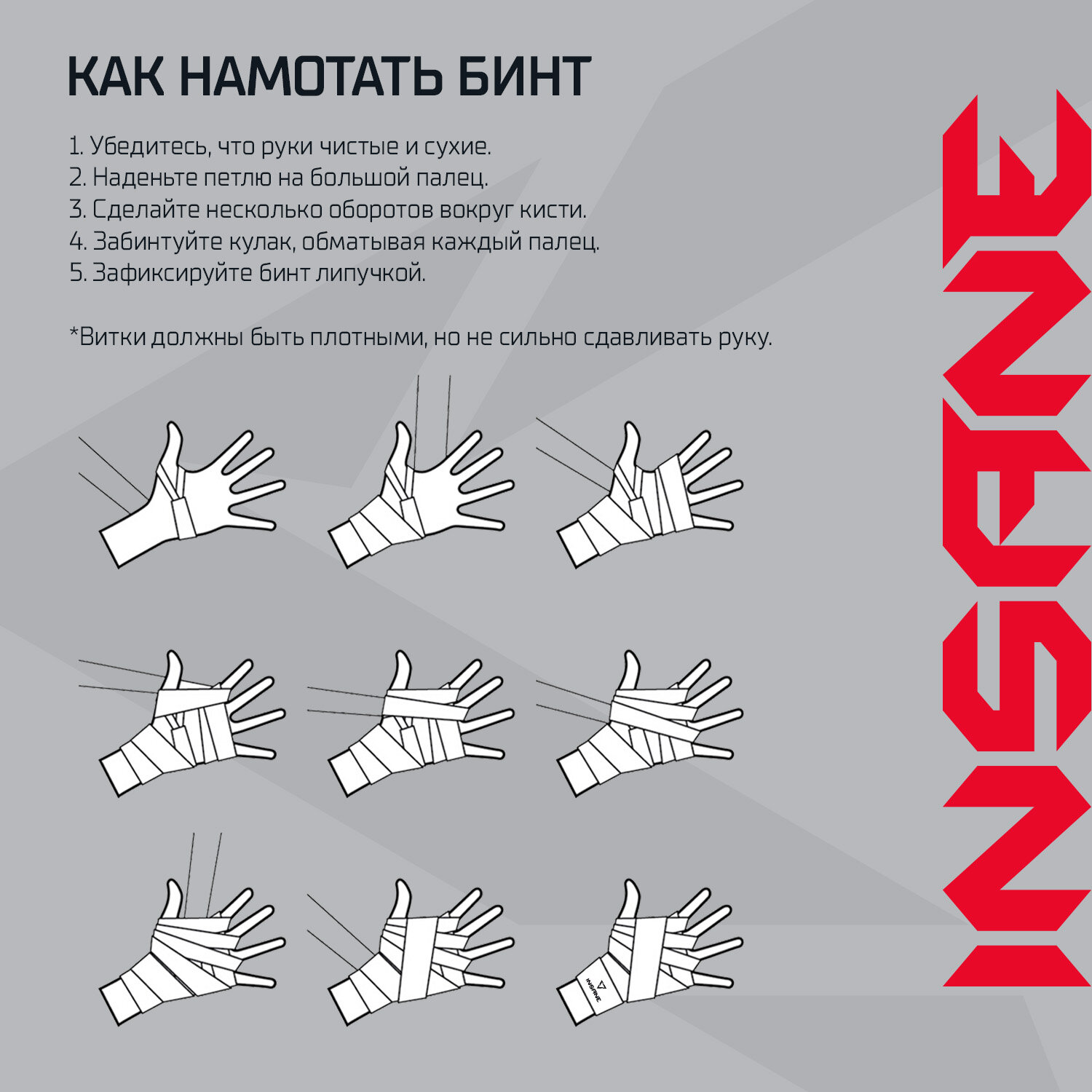 КАК НАМОТАТЬ БИНТ

1. Убедитесь, что руки чистые и сухие.
2. Наденьте петлю на большой палец.
3. Сделайте несколько оборотов вокруг кисти.
4. Забинтуйте кулак, обматывая каждый палец.
5. Зафиксируйте бинт липучкой.

*Витки должны быть плотными, но не сильно сдавливать руку.

INSANE

INSANE