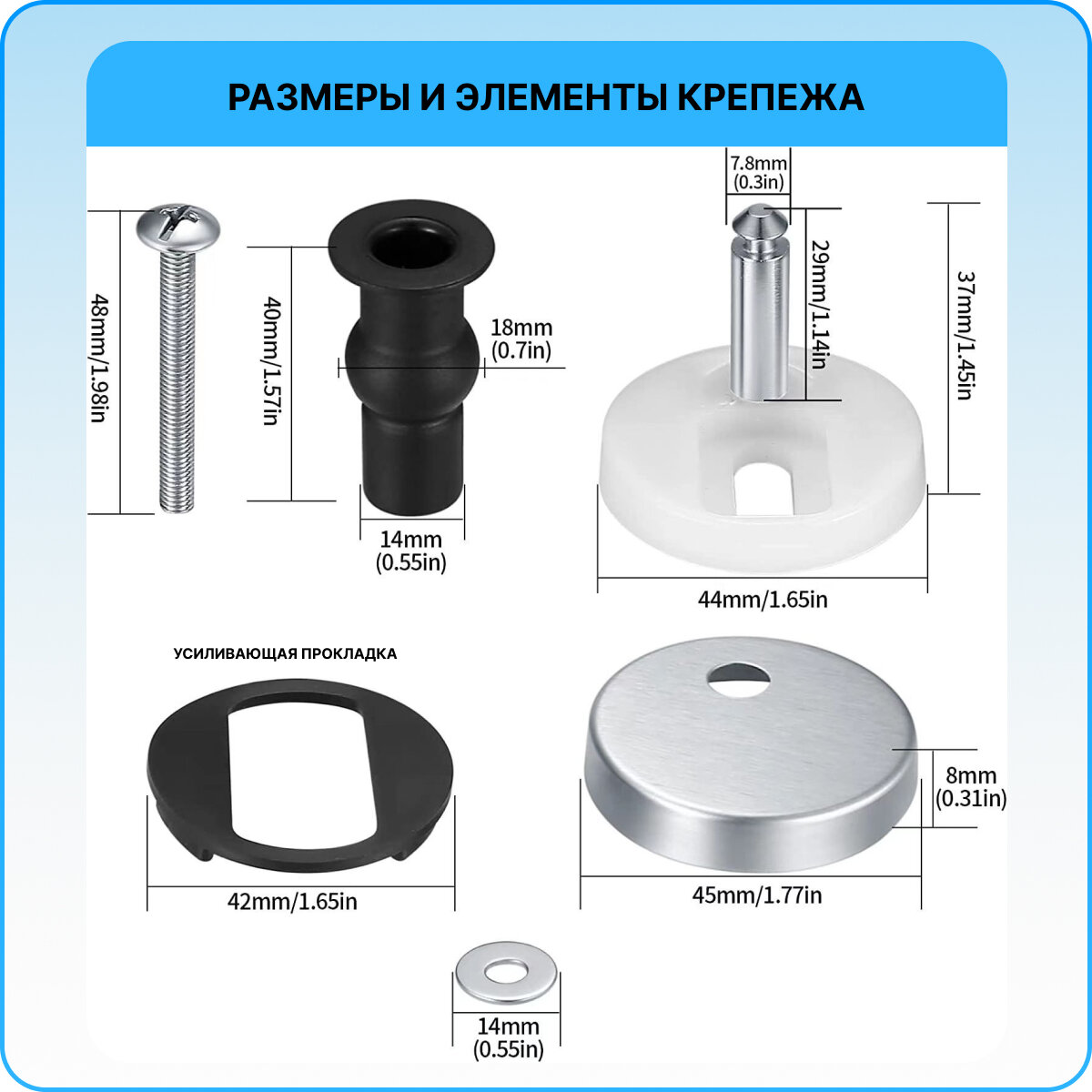 РАЗМЕРЫ И ЭЛЕМЕНТЫ КРЕПЕЖА

48mm/1.98in

40mm/1.57in

18mm (0.7in)

14mm (0.55in)

7.8mm (0.3in)

29mm/1.14in

37mm/1.45in

44mm/1.65in

УСИЛИВАЮЩАЯ ПРОКЛАДКА

42mm/1.65in

8mm (0.31in)

45mm/1.77in

14mm (0.55in)