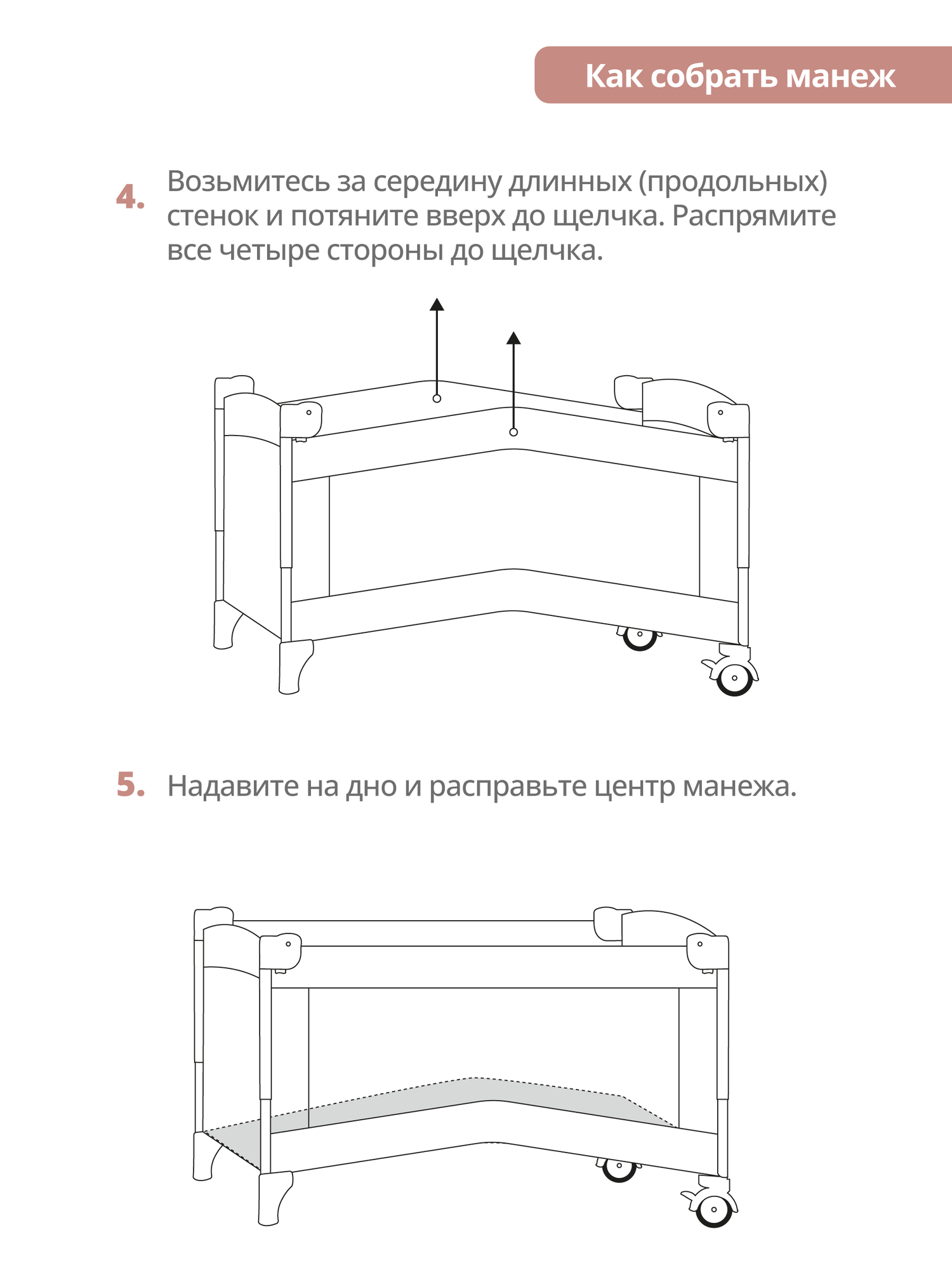 Как собрать манеж

4. Возьмитесь за середину длинных (продольных) стенок и потяните вверх до щелчка. Распрямите все четыре стороны до щелчка.

5. Надавите на дно и расправьте центр манежа.