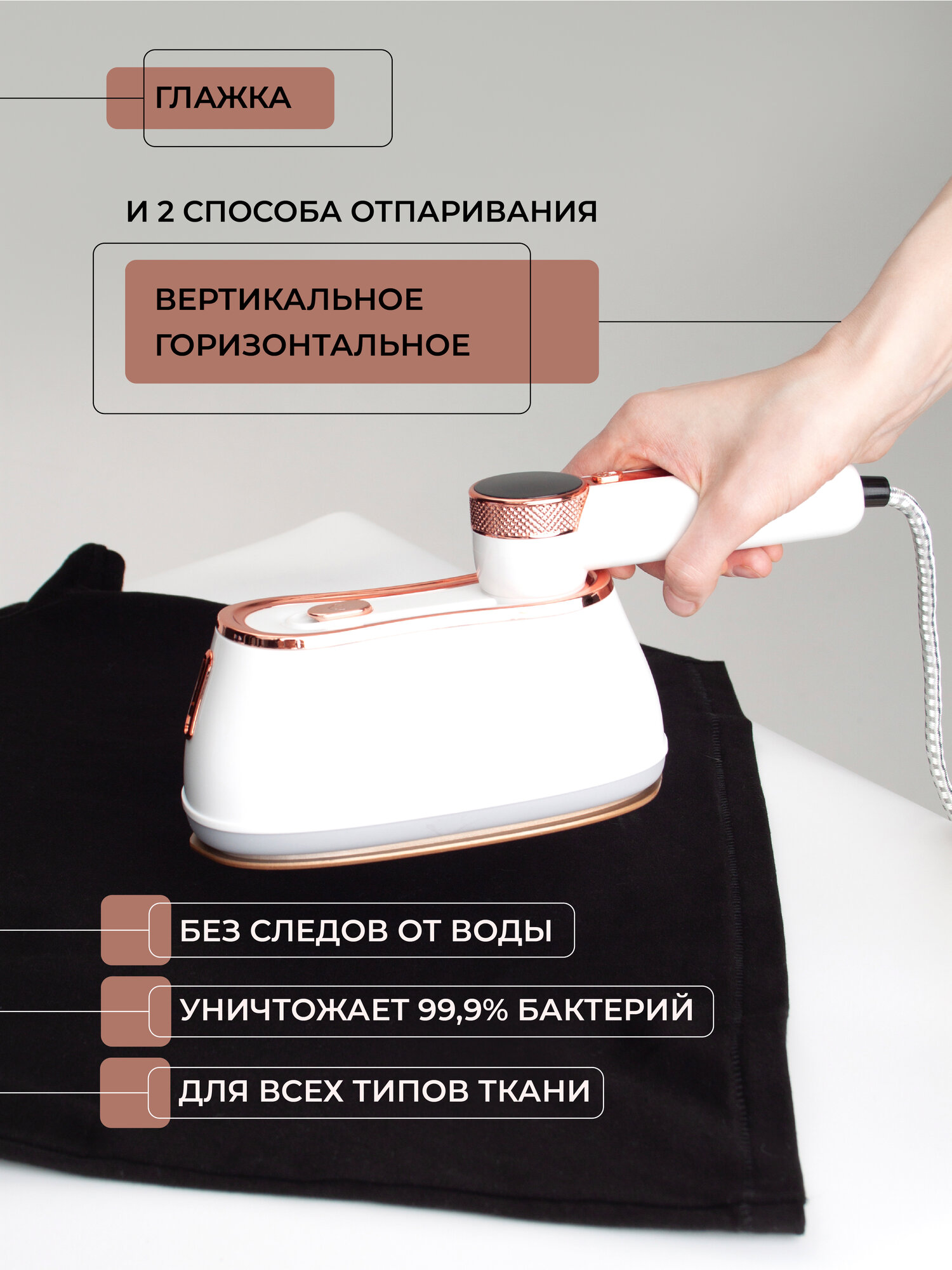 ГЛАЖКА

И 2 СПОСОБА ОТПАРИВАНИЯ

ВЕРТИКАЛЬНОЕ
ГОРИЗОНТАЛЬНОЕ

БЕЗ СЛЕДОВ ОТ ВОДЫ

УНИЧТОЖАЕТ 99,9% БАКТЕРИЙ

ДЛЯ ВСЕХ ТИПОВ ТКАНИ