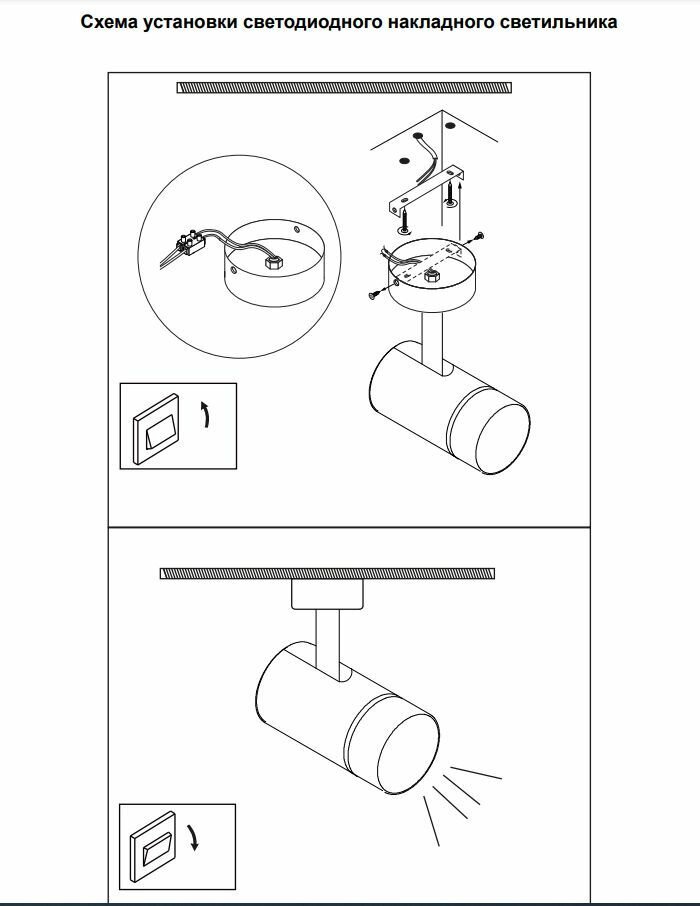 Схема установки светодиодного накладного светильника