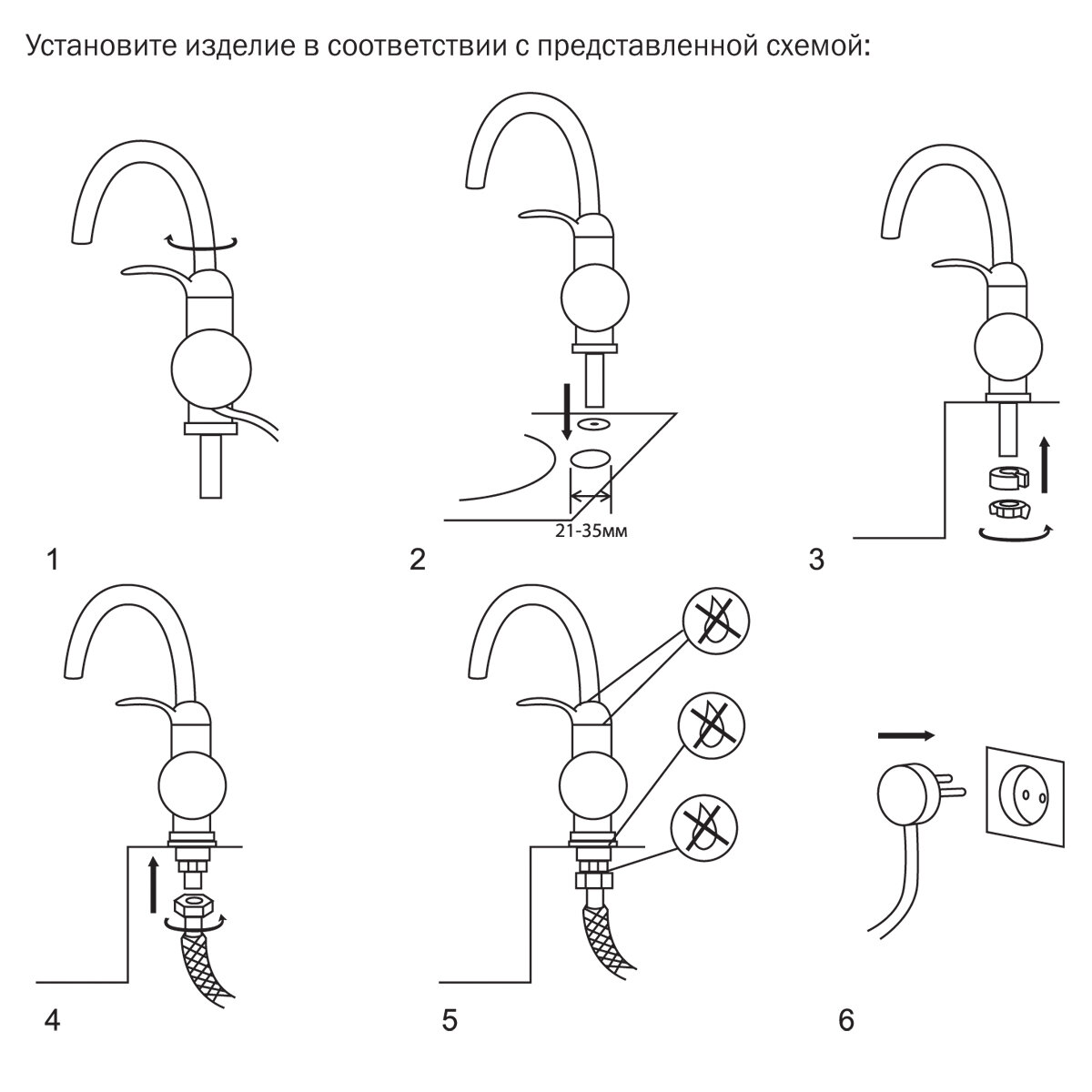 Установите изделие в соответствии с представленной схемой:

1

21-35мм

2

3

4

5

6