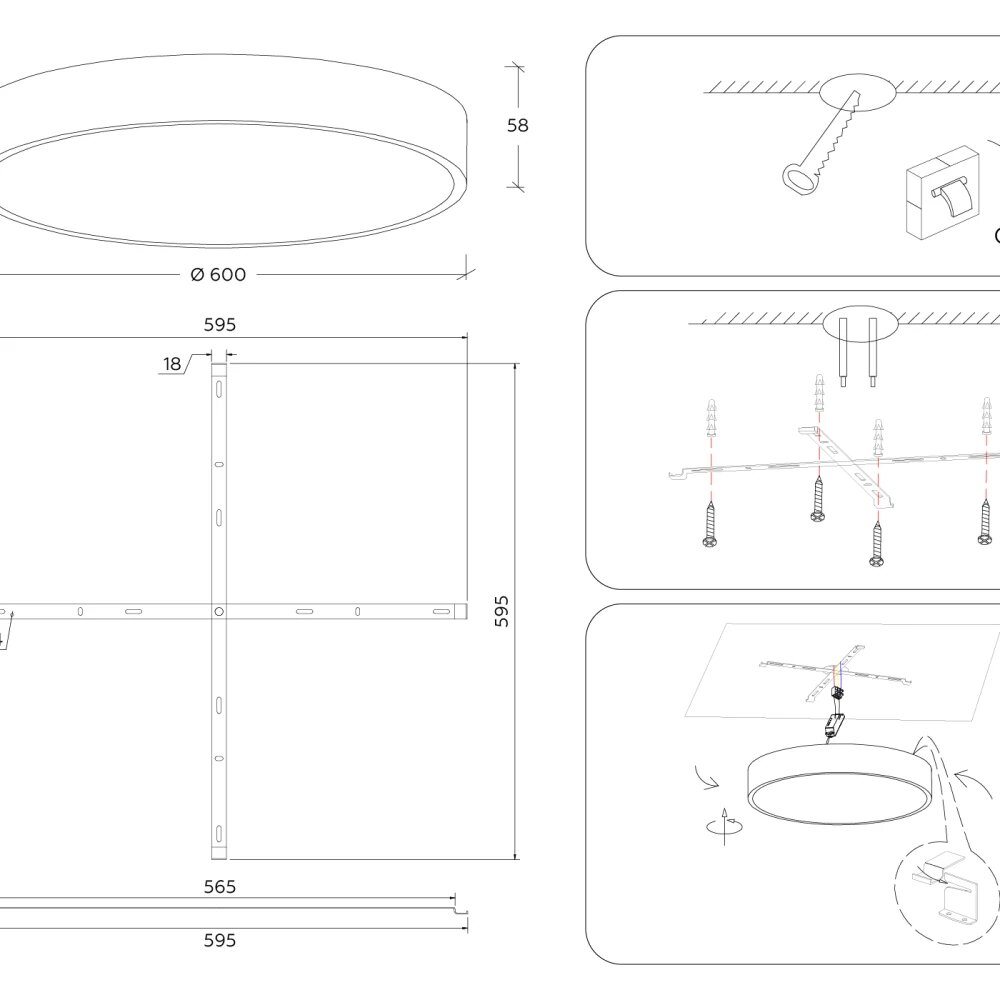 58

Ø 600

595

18

595

565

595