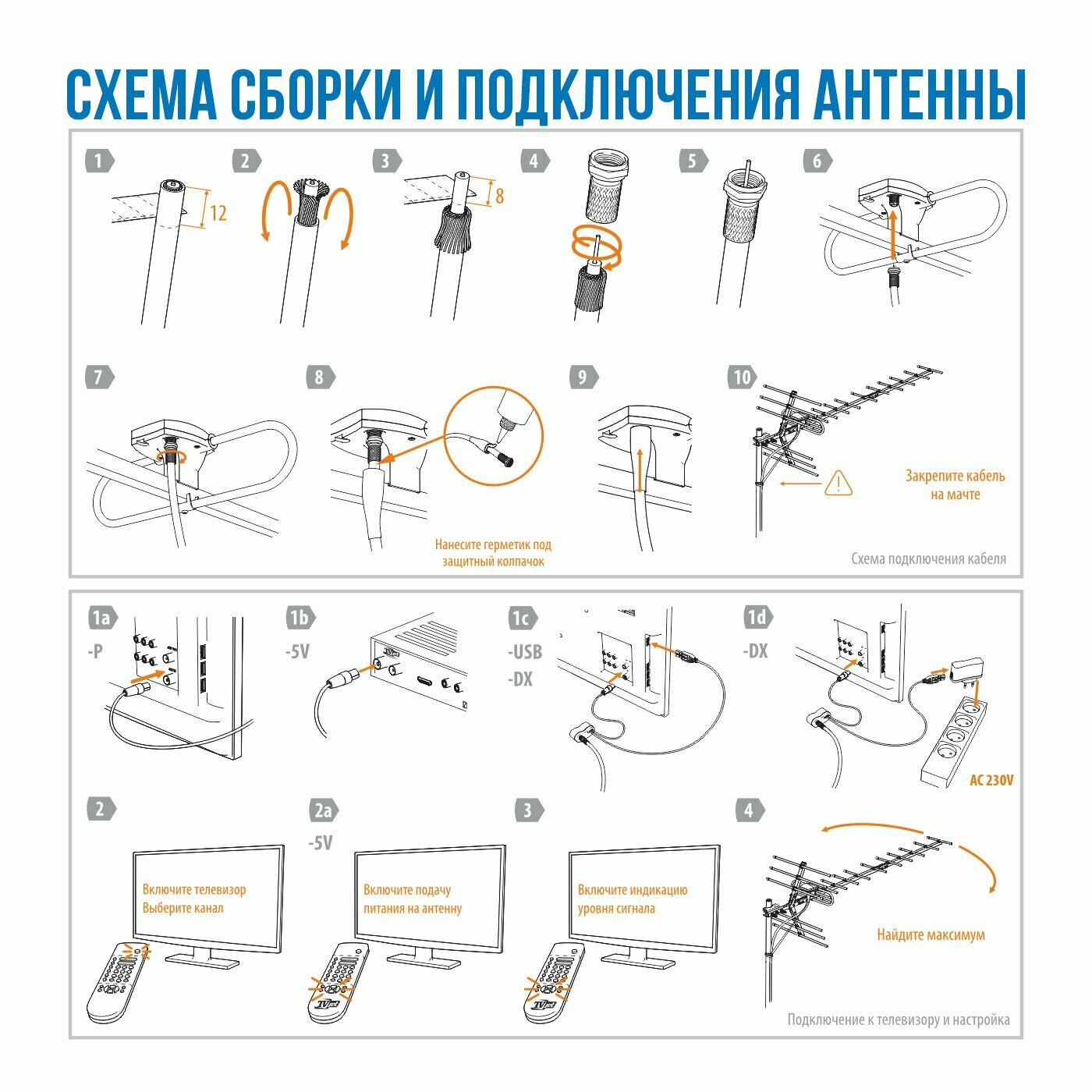 СХЕМА СБОРКИ И ПОДКЛЮЧЕНИЯ АНТЕННЫ

1
12
2
3
8
4
5
6
7
8
Нанесите герметик под защитный колпачок
9
10
Закрепите кабель на мачте
Схема подключения кабеля

1a
-P
1b
-5V
1c
-USB
-DX
1d
-DX
AC 230V
2
Включите телевизор
Выберите канал
2a
-5V
Включите подачу питания на антенну
3
Включите индикацию уровня сигнала
4
Найдите максимум
Подключение к телевизору и настройка