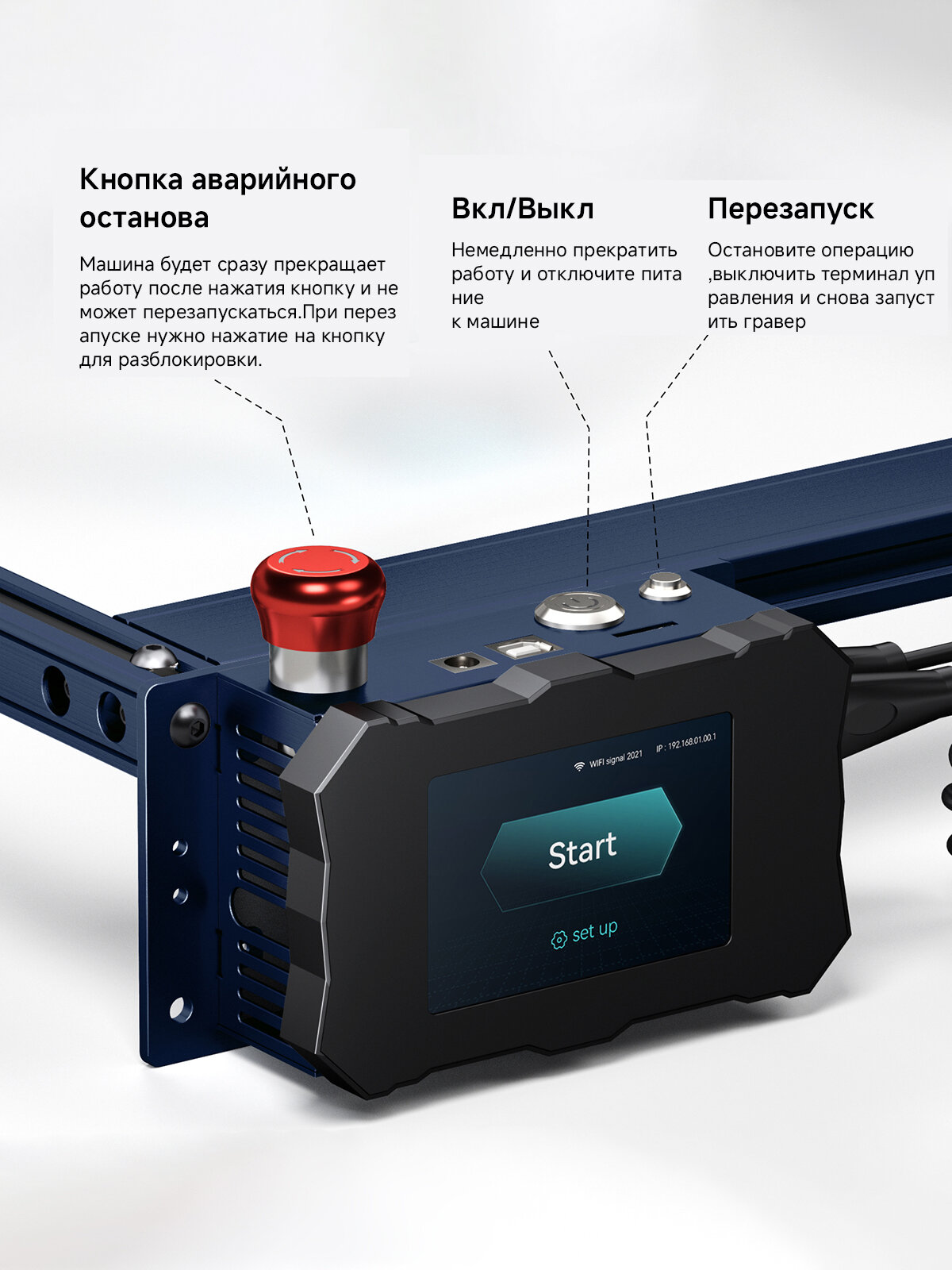 Кнопка аварийного останова

Машина будет сразу прекращает работу после нажатия кнопку и не может перезапускаться.При перез апуске нужно нажатие на кнопку для разблокировки.

Вкл/Выкл

Немедленно прекратить работу и отключите пита ние
к машине

Перезапуск

Остановите операцию ,выключить терминал уп равления и снова запуст ить гравер

WIFI signal 2021

IP : 192.168.01.00.1

Start

set up