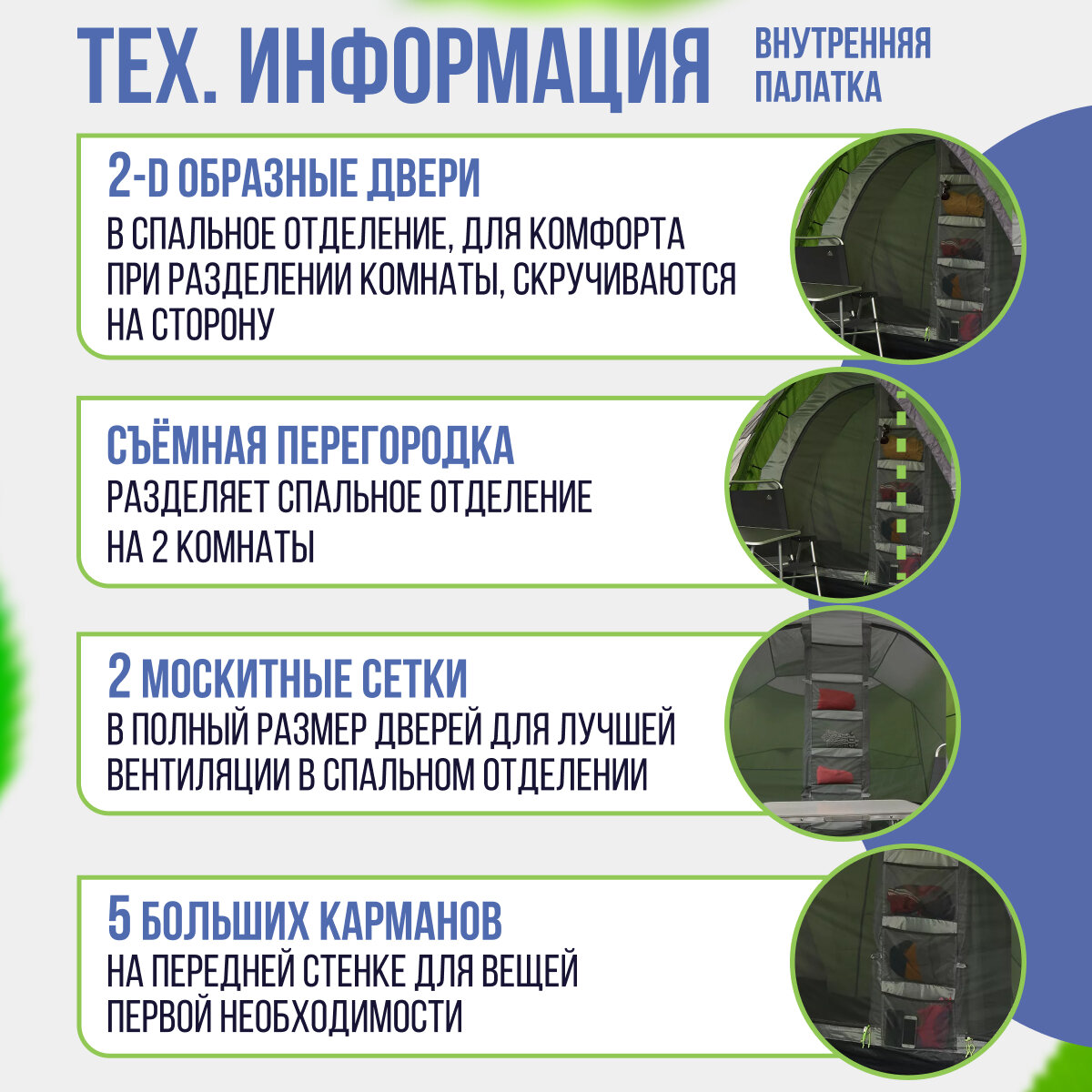 ТЕХ. ИНФОРМАЦИЯ

ВНУТРЕННЯЯ ПАЛАТКА

2-D ОБРАЗНЫЕ ДВЕРИ
В СПАЛЬНОЕ ОТДЕЛЕНИЕ, ДЛЯ КОМФОРТА ПРИ РАЗДЕЛЕНИИ КОМНАТЫ, СКРУЧИВАЮТСЯ НА СТОРОНУ

СЪЁМНАЯ ПЕРЕГОРОДКА
РАЗДЕЛЯЕТ СПАЛЬНОЕ ОТДЕЛЕНИЕ НА 2 КОМНАТЫ

2 МОСКИТНЫЕ СЕТКИ
В ПОЛНЫЙ РАЗМЕР ДВЕРЕЙ ДЛЯ ЛУЧШЕЙ ВЕНТИЛЯЦИИ В СПАЛЬНОМ ОТДЕЛЕНИИ

5 БОЛЬШИХ КАРМАНОВ
НА ПЕРЕДНЕЙ СТЕНКЕ ДЛЯ ВЕЩЕЙ ПЕРВОЙ НЕОБХОДИМОСТИ