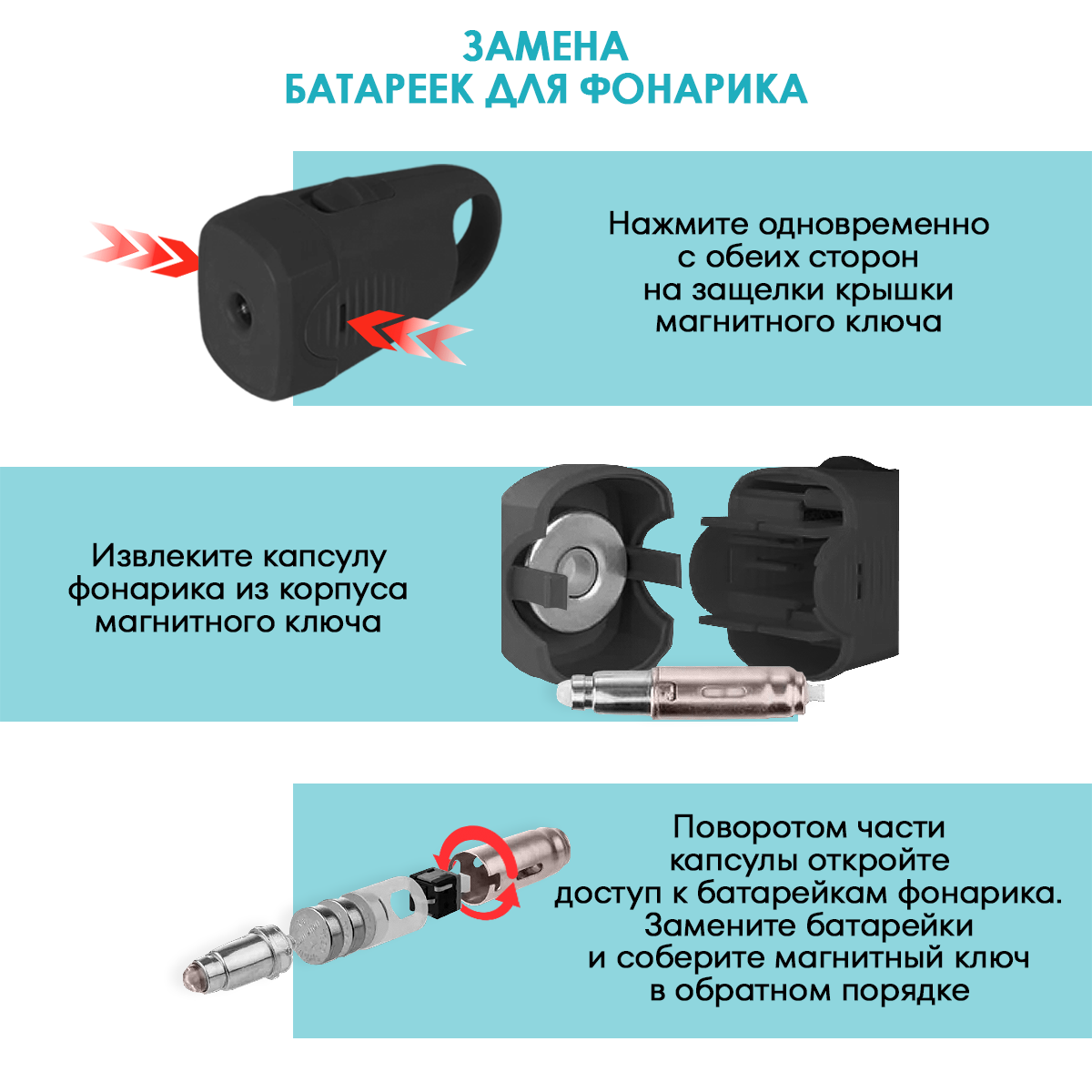 ЗАМЕНА
БАТАРЕЕК ДЛЯ ФОНАРИКА

Нажмите одновременно с обеих сторон на защелки крышки магнитного ключа

Извлеките капсулу фонарика из корпуса магнитного ключа

Поворотом части капсулы откройте доступ к батарейкам фонарика. Замените батарейки и соберите магнитный ключ в обратном порядке