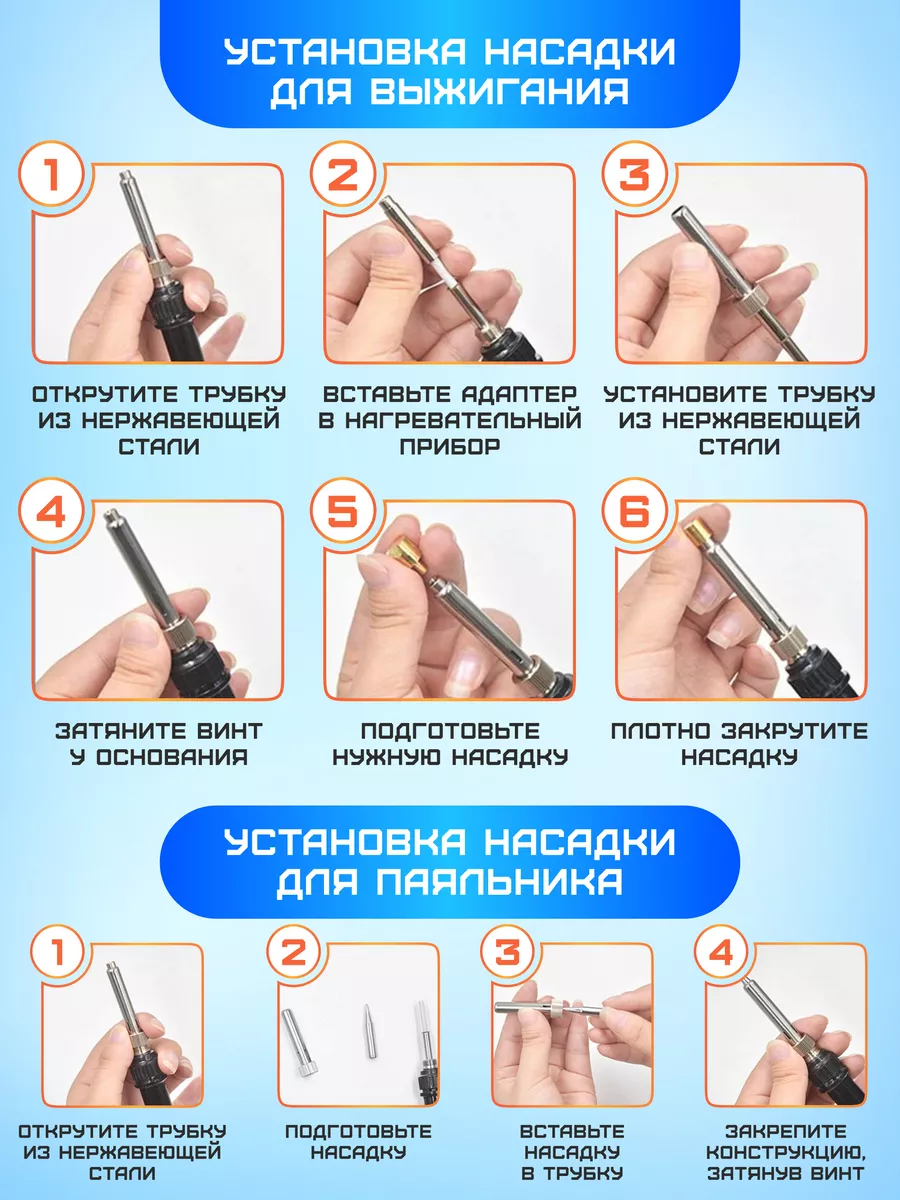 УСТАНОВКА НАСАДКИ ДЛЯ ВЫЖИГАНИЯ

1
ОТКРУТИТЕ ТРУБКУ ИЗ НЕРЖАВЕЮЩЕЙ СТАЛИ

2
ВСТАВЬТЕ АДАПТЕР В НАГРЕВАТЕЛЬНЫЙ ПРИБОР

3
УСТАНОВИТЕ ТРУБКУ ИЗ НЕРЖАВЕЮЩЕЙ СТАЛИ

4
ЗАТЯНИТЕ ВИНТ У ОСНОВАНИЯ

5
ПОДГОТОВЬТЕ НУЖНУЮ НАСАДКУ

6
ПЛОТНО ЗАКРУТИТЕ НАСАДКУ

УСТАНОВКА НАСАДКИ ДЛЯ ПАЯЛЬНИКА

1
ОТКРУТИТЕ ТРУБКУ ИЗ НЕРЖАВЕЮЩЕЙ СТАЛИ

2
ПОДГОТОВЬТЕ НАСАДКУ

3
ВСТАВЬТЕ НАСАДКУ В ТРУБКУ

4
ЗАКРЕПИТЕ КОНСТРУКЦИЮ, ЗАТЯНУВ ВИНТ