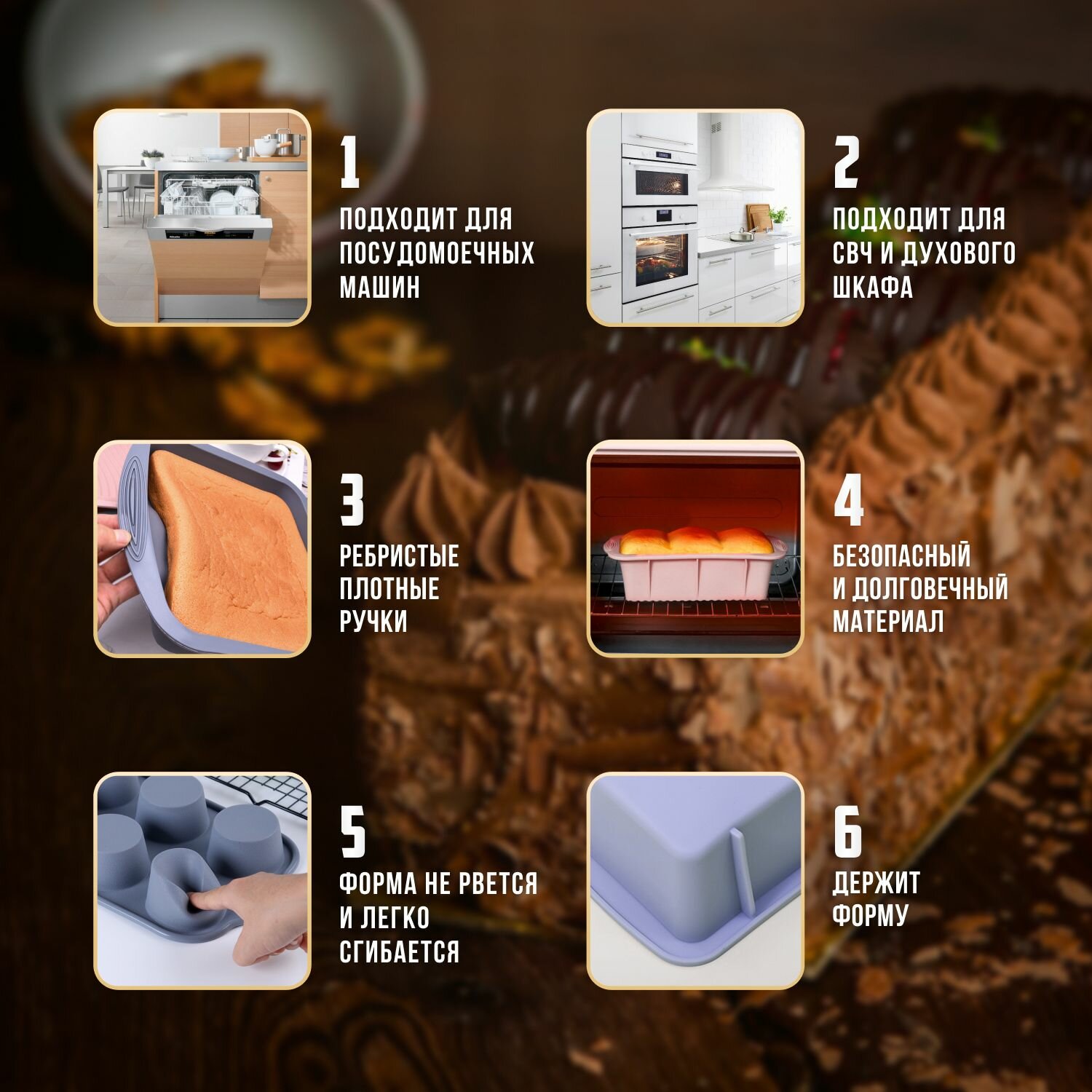 1

ПОДХОДИТ ДЛЯ ПОСУДОМОЕЧНЫХ МАШИН

2

ПОДХОДИТ ДЛЯ СВЧ И ДУХОВОГО ШКАФА

3

РЕБРИСТЫЕ ПЛОТНЫЕ РУЧКИ

4

БЕЗОПАСНЫЙ И ДОЛГОВЕЧНЫЙ МАТЕРИАЛ

5

ФОРМА НЕ РВЕТСЯ И ЛЕГКО СГИБАЕТСЯ

6

ДЕРЖИТ ФОРМУ