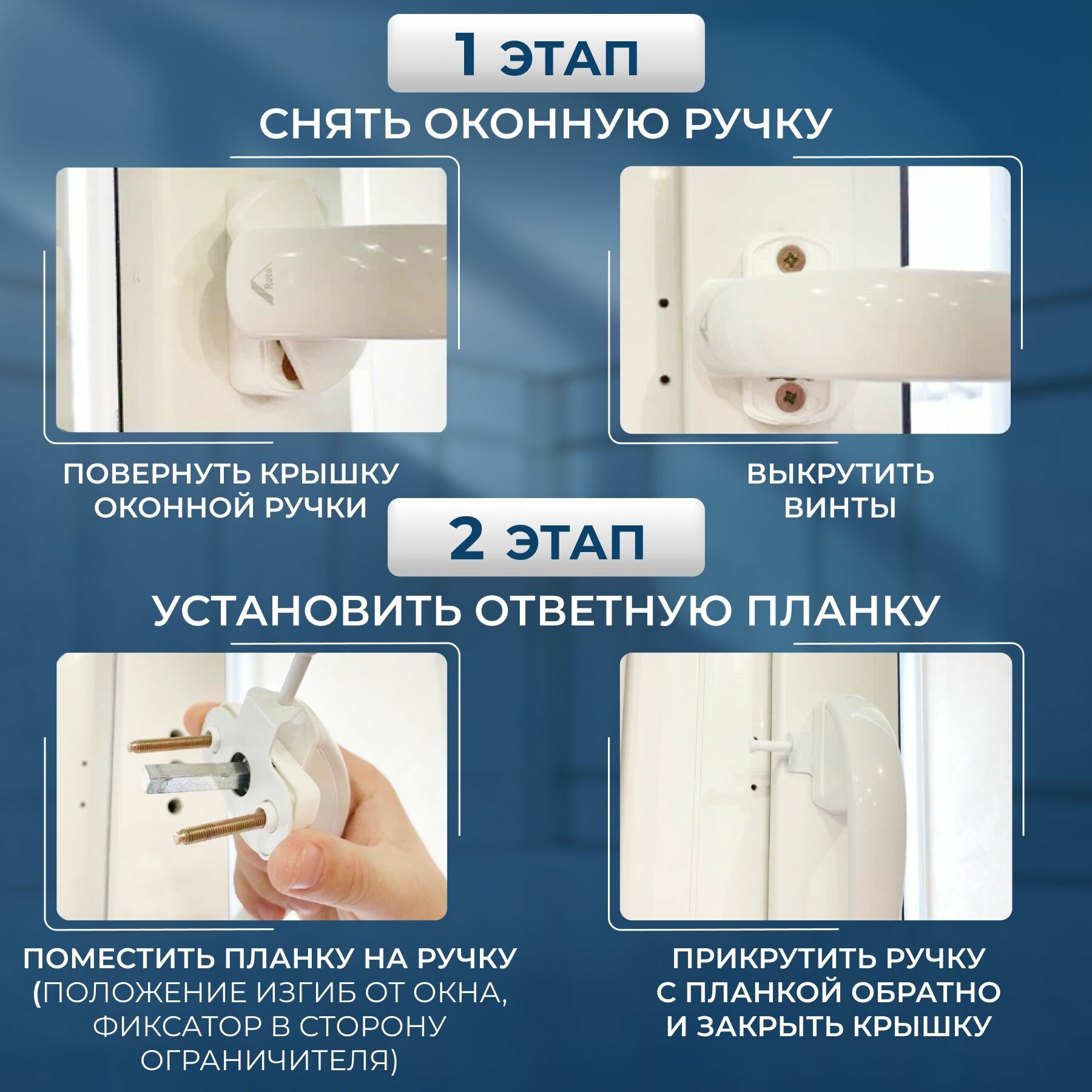 1 ЭТАП

СНЯТЬ ОКОННУЮ РУЧКУ

Roto

ПОВЕРНУТЬ КРЫШКУ ОКОННОЙ РУЧКИ

ВЫКРУТИТЬ ВИНТЫ

2 ЭТАП

УСТАНОВИТЬ ОТВЕТНУЮ ПЛАНКУ

ПОМЕСТИТЬ ПЛАНКУ НА РУЧКУ (ПОЛОЖЕНИЕ ИЗГИБ ОТ ОКНА, ФИКСАТОР В СТОРОНУ ОГРАНИЧИТЕЛЯ)

ПРИКРУТИТЬ РУЧКУ С ПЛАНКОЙ ОБРАТНО И ЗАКРЫТЬ КРЫШКУ