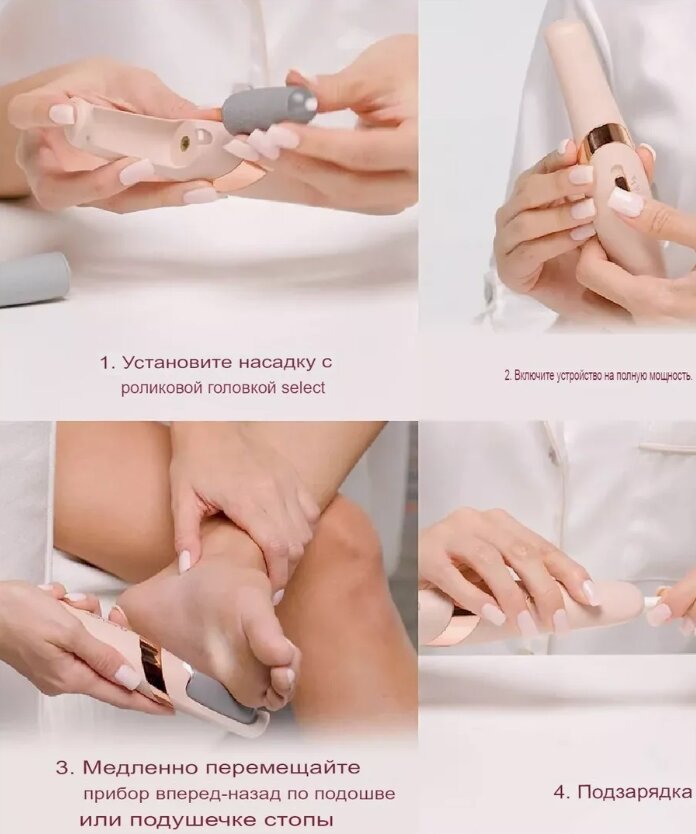 1. Установите насадку с роликовой головкой select

2. Включите устройство на полную мощность.

3. Медленно перемещайте прибор вперед-назад по подошве или подушечке стопы

4. Подзарядка