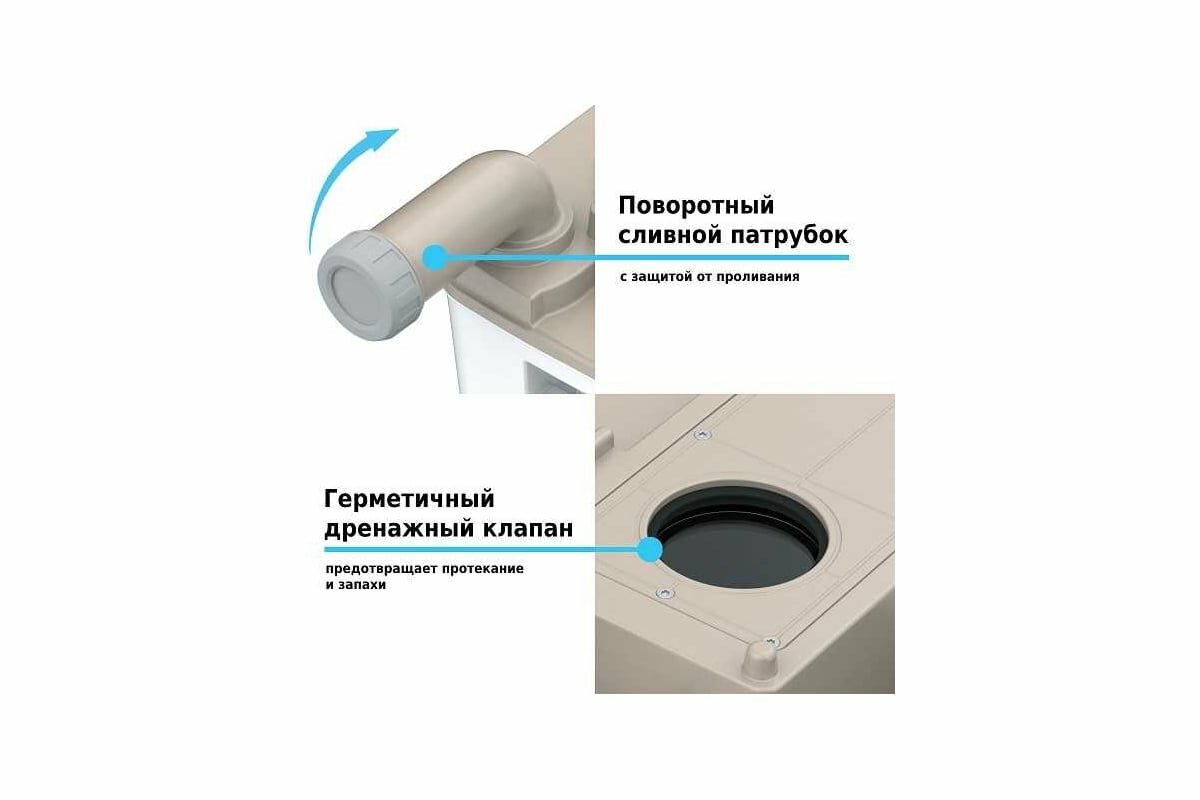 Поворотный сливной патрубок

с защитой от проливания

Герметичный дренажный клапан

предотвращает протекание и запахи