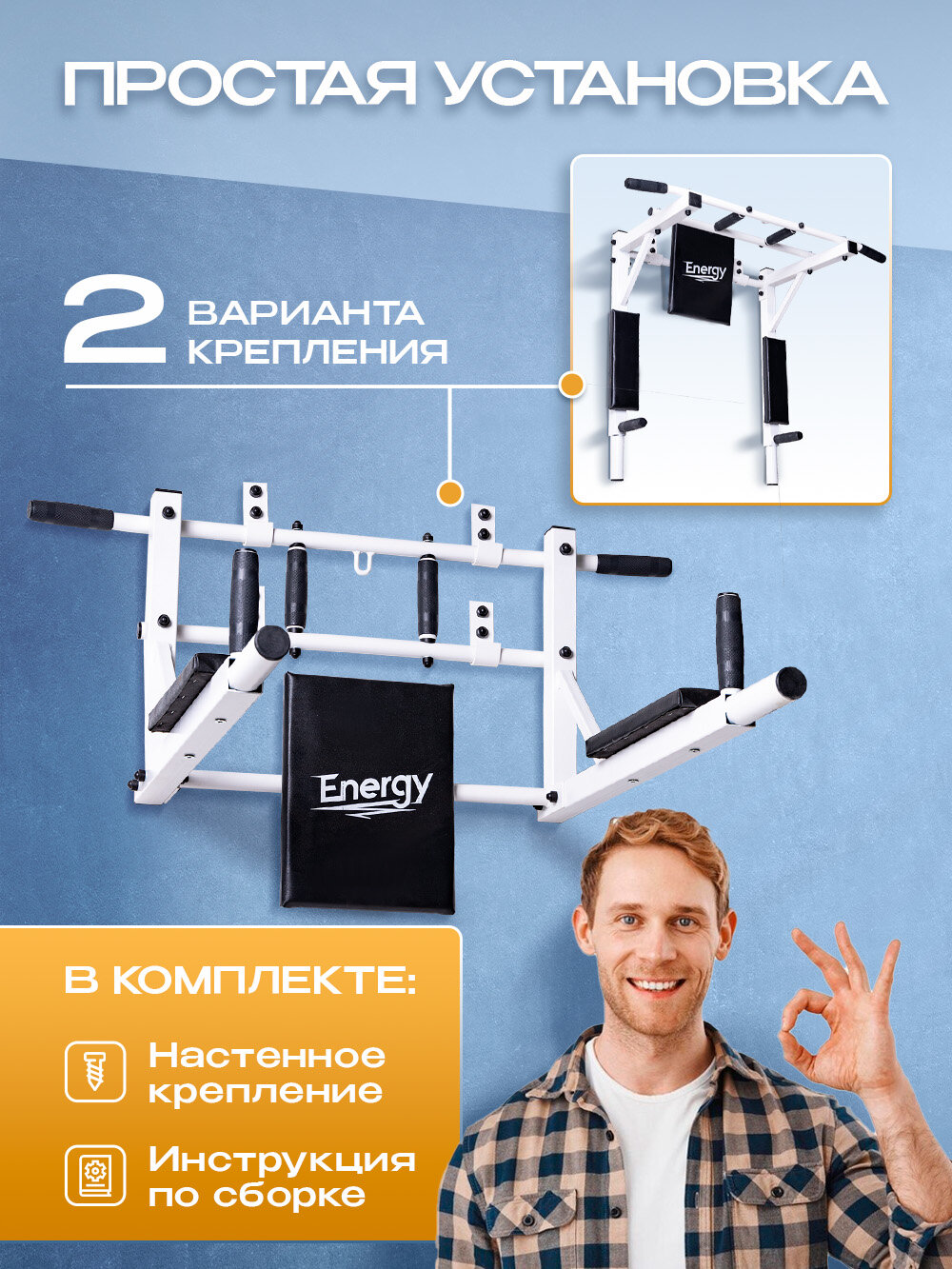 ПРОСТАЯ УСТАНОВКА

2 ВАРИАНТА КРЕПЛЕНИЯ

Energy

Energy

В КОМПЛЕКТЕ:

Настенное крепление

Инструкция по сборке