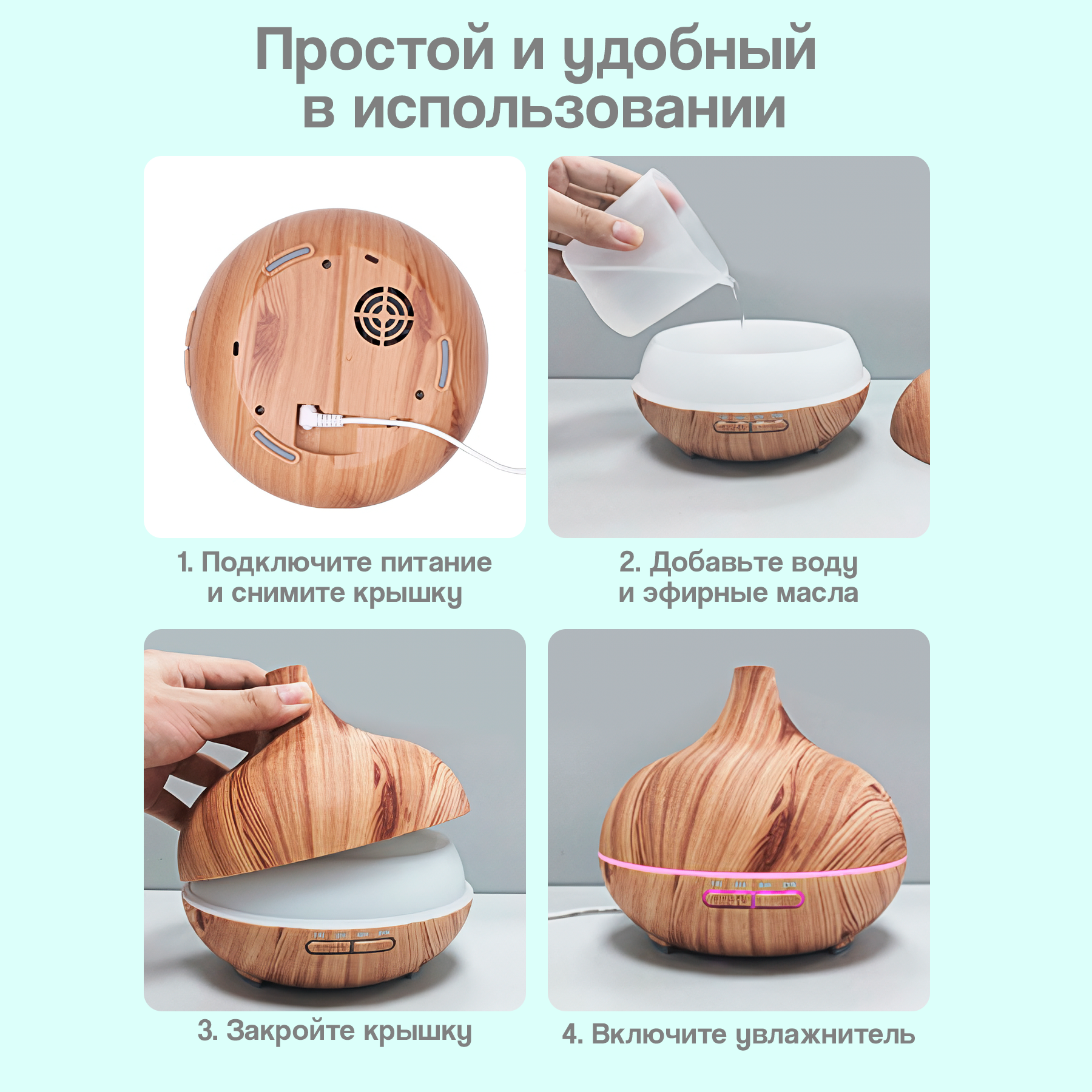 Простой и удобный в использовании

1. Подключите питание и снимите крышку

2. Добавьте воду и эфирные масла

3. Закройте крышку

4. Включите увлажнитель