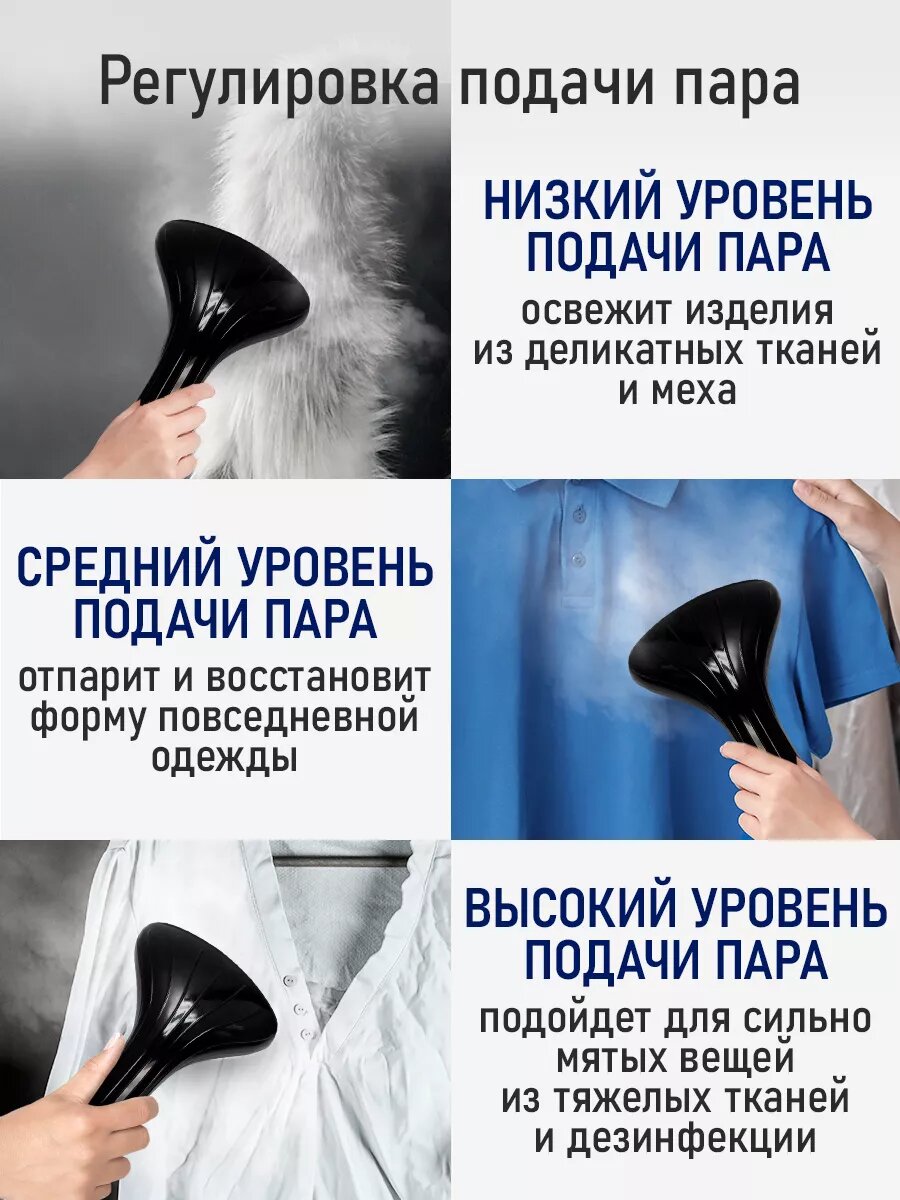 Регулировка подачи пара

НИЗКИЙ УРОВЕНЬ ПОДАЧИ ПАРА

освежит изделия из деликатных тканей и меха

СРЕДНИЙ УРОВЕНЬ ПОДАЧИ ПАРА

отпарит и восстановит форму повседневной одежды

ВЫСОКИЙ УРОВЕНЬ ПОДАЧИ ПАРА

подойдет для сильно мятых вещей из тяжелых тканей и дезинфекции