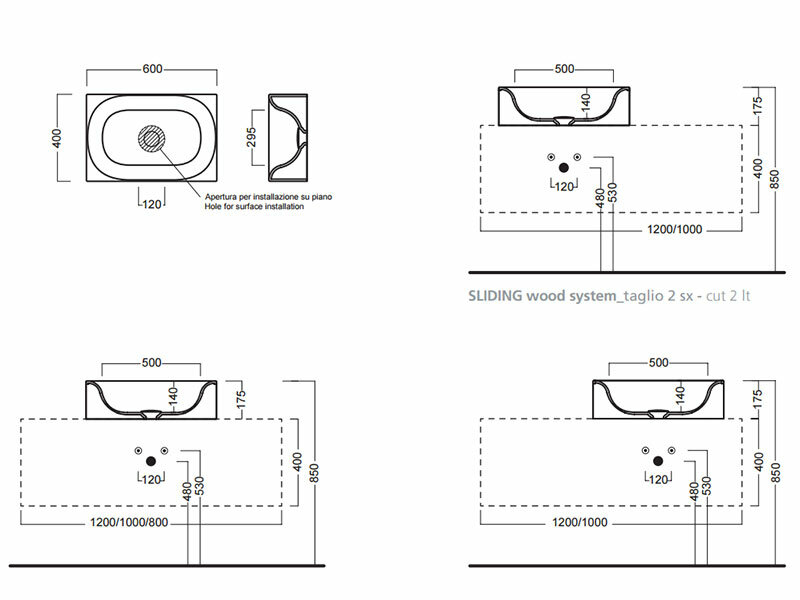 600

400

295

120

Apertura per installazione su piano
Hole for surface installation

500

140

175

400

850

120

480

530

1200/1000

SLIDING wood system_taglio 2 sx - cut 2 lt

500

140

175

400

850

120

480

530

1200/1000/800

500

140

175

400

850

120

480

530

1200/1000