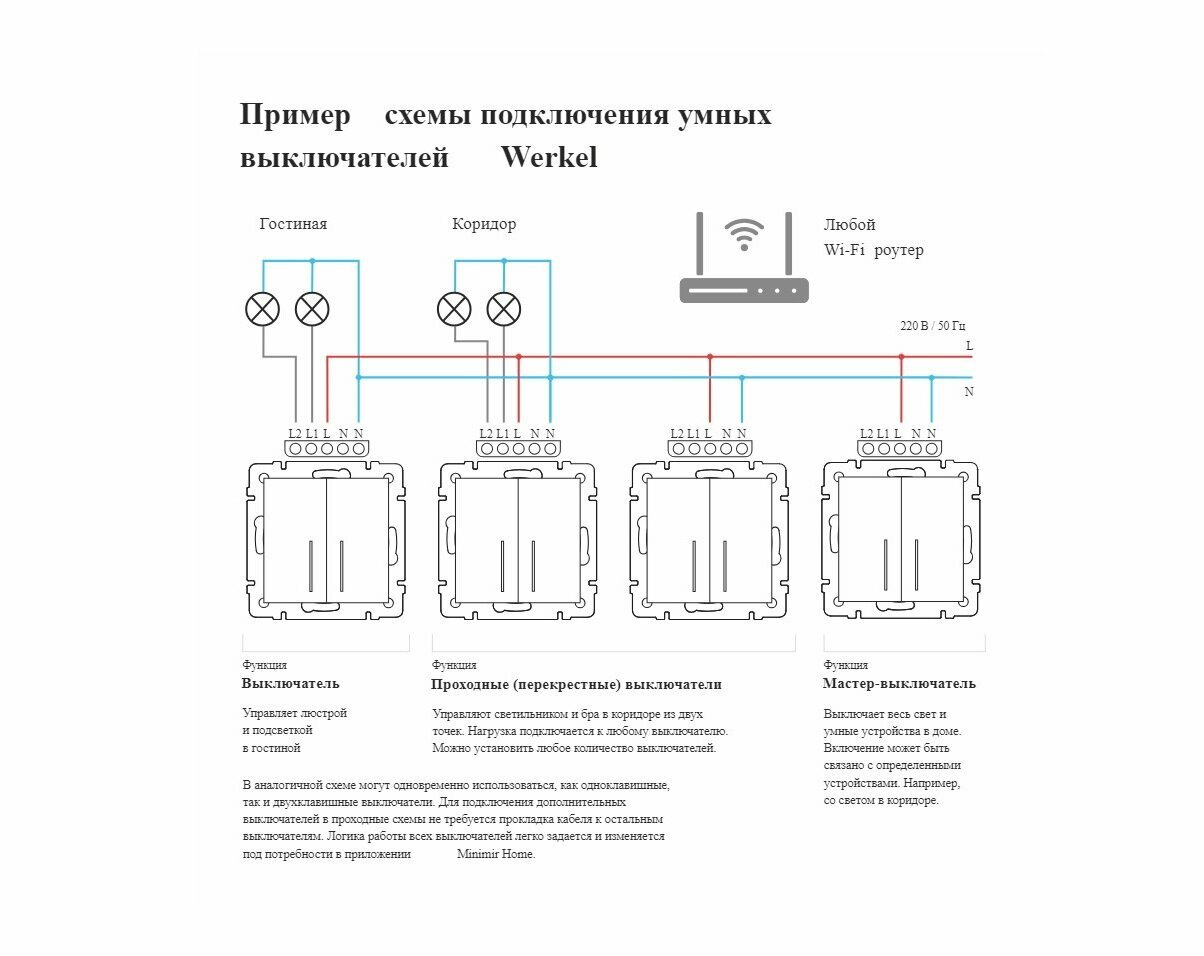 Пример схемы подключения умных выключателей Werkel

Гостиная

Коридор

Любой
Wi-Fi роутер

220 В / 50 Гц

L

N

L2 L1 L N N

L2 L1 L N N

L2 L1 L N N

L2 L1 L N N

Функция
Выключатель

Управляет люстрой
и подсветкой
в гостиной

Функция
Проходные (перекрестные) выключатели

Управляют светильником и бра в коридоре из двух точек. Нагрузка подключается к любому выключателю. Можно установить любое количество выключателей.

Функция
Мастер-выключатель

Выключает весь свет и умные устройства в доме. Включение может быть связано с определенными устройствами. Например, со светом в коридоре.

В аналогичной схеме могут одновременно использоваться, как одноклавишные, так и двухклавишные выключатели. Для подключения дополнительных выключателей в проходные схемы не требуется прокладка кабеля к остальным выключателям. Логика работы всех выключателей легко задается и изменяется под потребности в приложении Minimir Home.