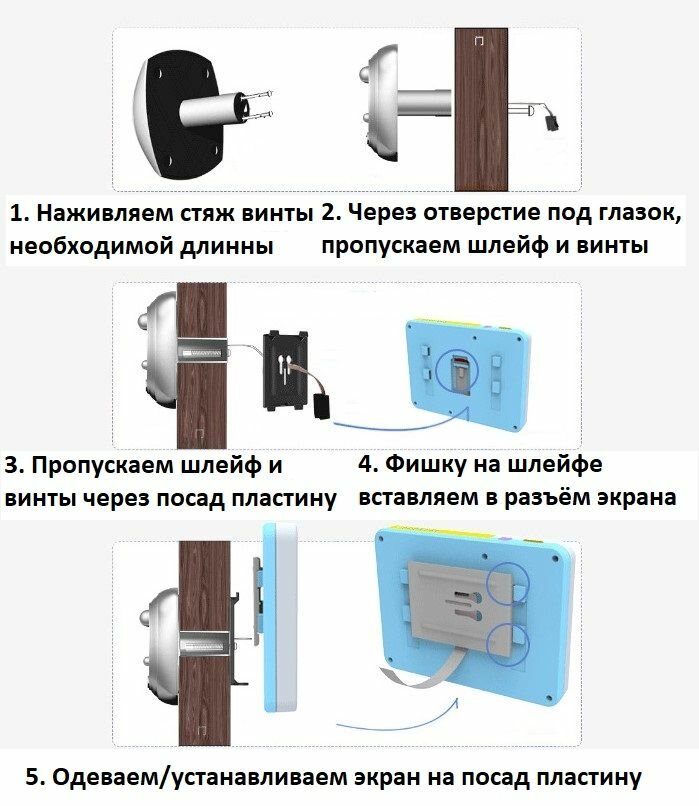 1. Наживляем стяж винты необходимой длинны

2. Через отверстие под глазок, пропускаем шлейф и винты

3. Пропускаем шлейф и винты через посад пластину

4. Фишку на шлейфе вставляем в разъём экрана

5. Одеваем/устанавливаем экран на посад пластину