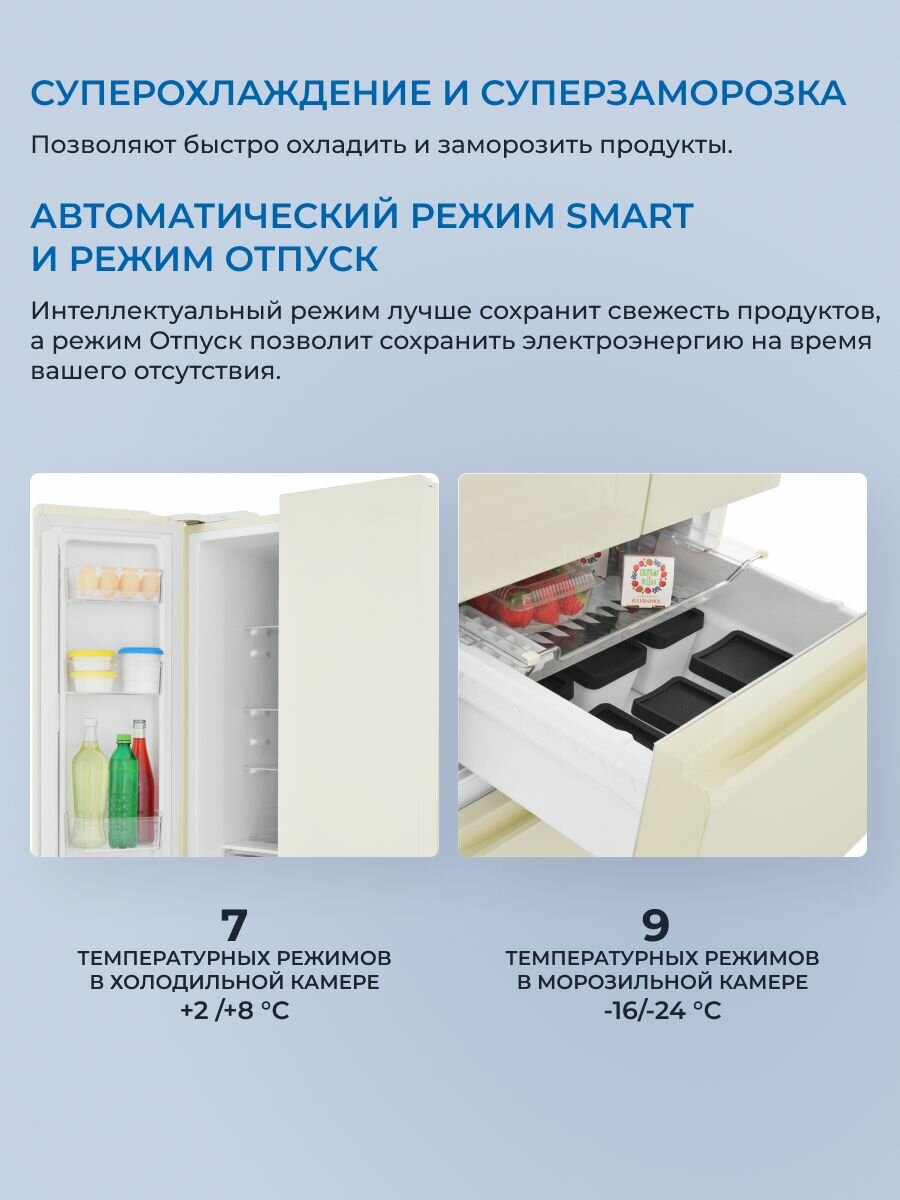 СУПЕРОХЛАЖДЕНИЕ И СУПЕРЗАМОРОЗКА

Позволяют быстро охладить и заморозить продукты.

АВТОМАТИЧЕСКИЙ РЕЖИМ SMART И РЕЖИМ ОТПУСК

Интеллектуальный режим лучше сохранит свежесть продуктов, а режим Отпуск позволит сохранить электроэнергию на время вашего отсутствия.

КЛУБНИКА

7
ТЕМПЕРАТУРНЫХ РЕЖИМОВ В ХОЛОДИЛЬНОЙ КАМЕРЕ
+2 /+8 °C

9
ТЕМПЕРАТУРНЫХ РЕЖИМОВ В МОРОЗИЛЬНОЙ КАМЕРЕ
-16/-24 °C