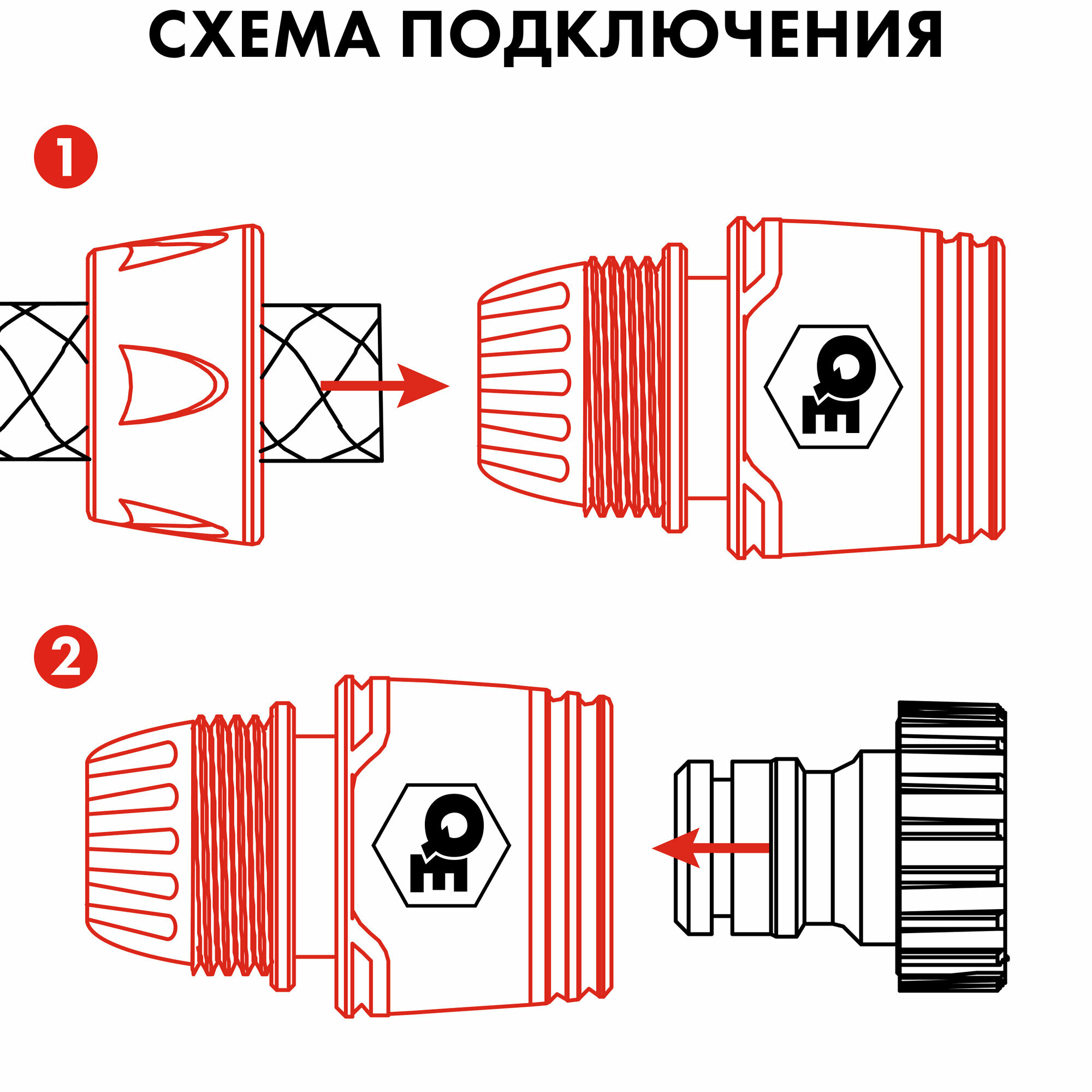 СХЕМА ПОДКЛЮЧЕНИЯ

1

2