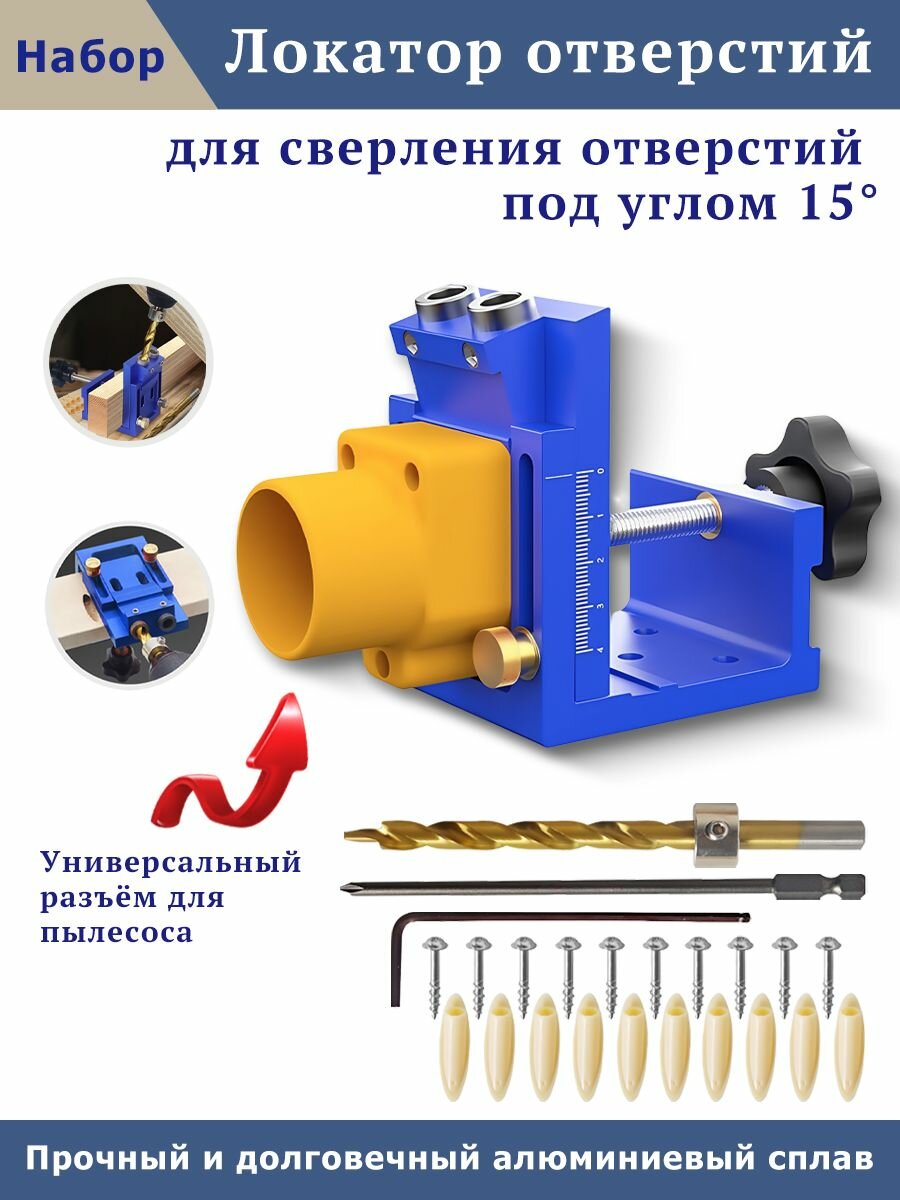 Набор Локатор отверстий

для сверления отверстий под углом 15°

0
1
2
3
4

Универсальный разъём для пылесоса

Прочный и долговечный алюминиевый сплав