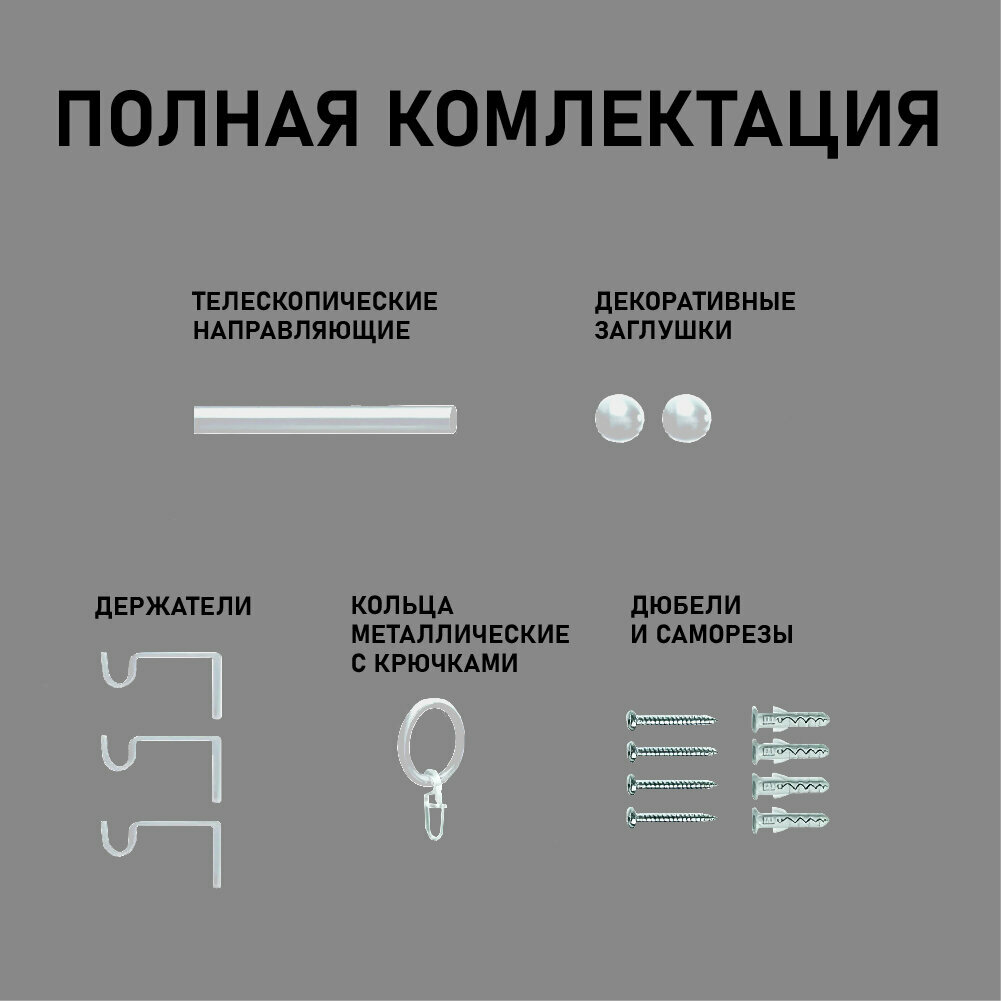 ПОЛНАЯ КОМЛЕКТАЦИЯ

ТЕЛЕСКОПИЧЕСКИЕ НАПРАВЛЯЮЩИЕ

ДЕКОРАТИВНЫЕ ЗАГЛУШКИ

ДЕРЖАТЕЛИ

КОЛЬЦА МЕТАЛЛИЧЕСКИЕ С КРЮЧКАМИ

ДЮБЕЛИ И САМОРЕЗЫ