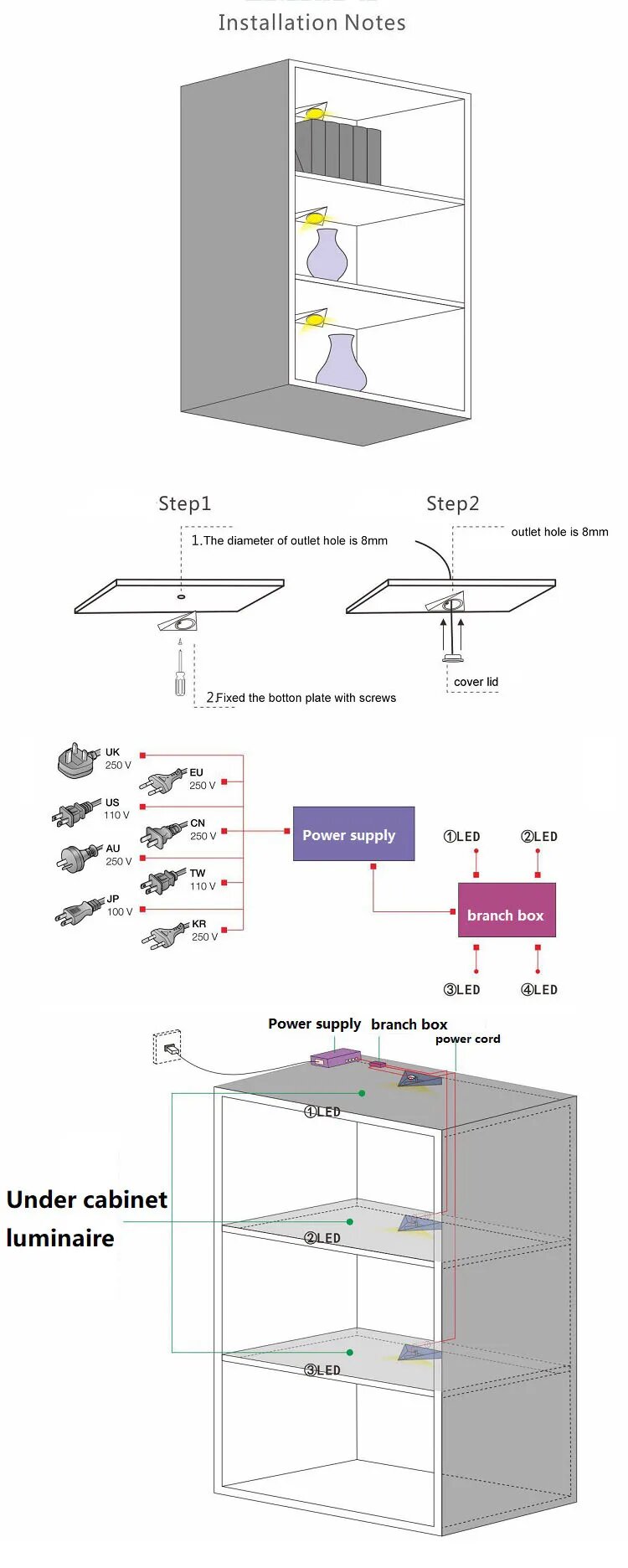 Installation Notes

Step1

1.The diameter of outlet hole is 8mm

2.Fixed the botton plate with screws

Step2

outlet hole is 8mm

cover lid

UK
250 V

EU
250 V

US
110 V

CN
250 V

AU
250 V

TW
110 V

JP
100 V

KR
250 V

Power supply

①LED

②LED

branch box

③LED

④LED

Power supply

branch box

power cord

①LED

Under cabinet luminaire

②LED

③LED