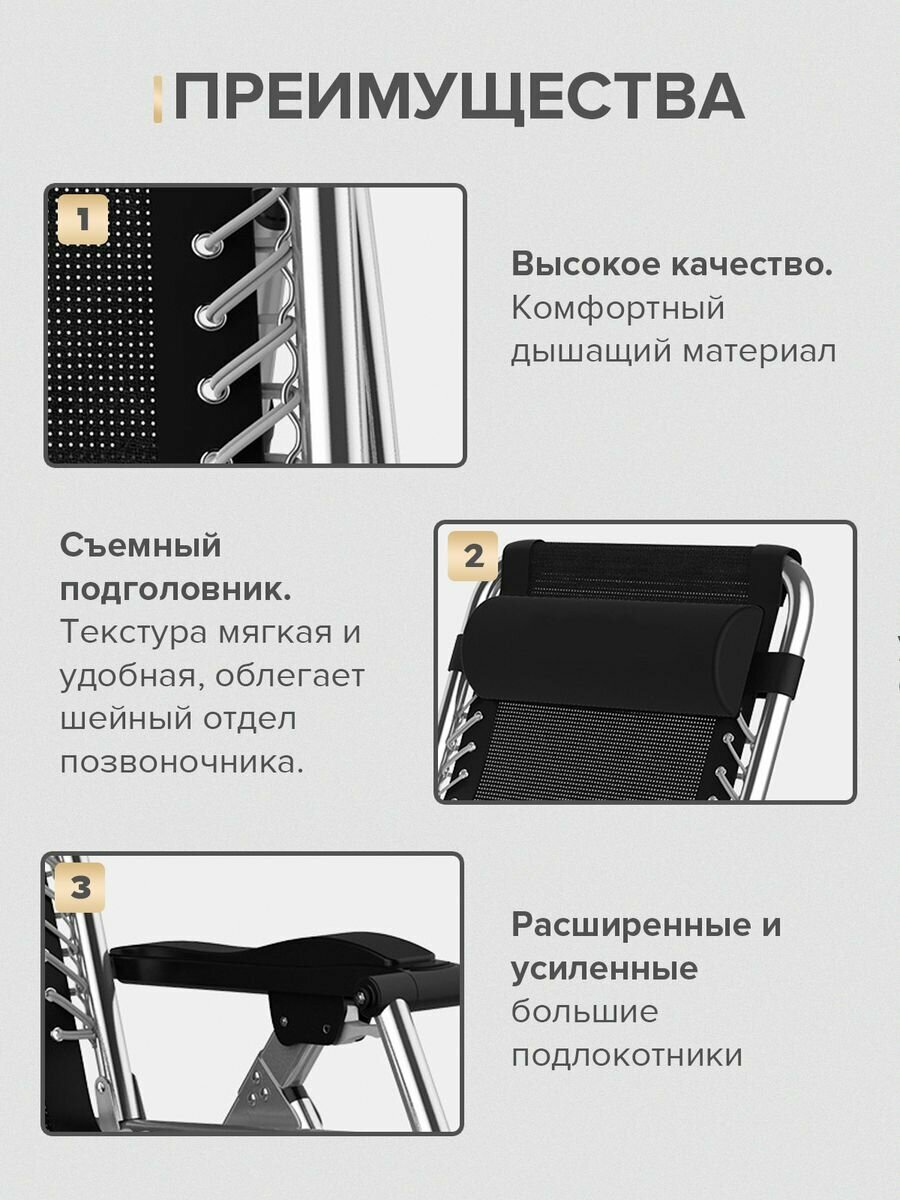 ПРЕИМУЩЕСТВА

1

Высокое качество. Комфортный дышащий материал

Съемный подголовник. Текстура мягкая и удобная, облегает шейный отдел позвоночника.

2

3

Расширенные и усиленные большие подлокотники