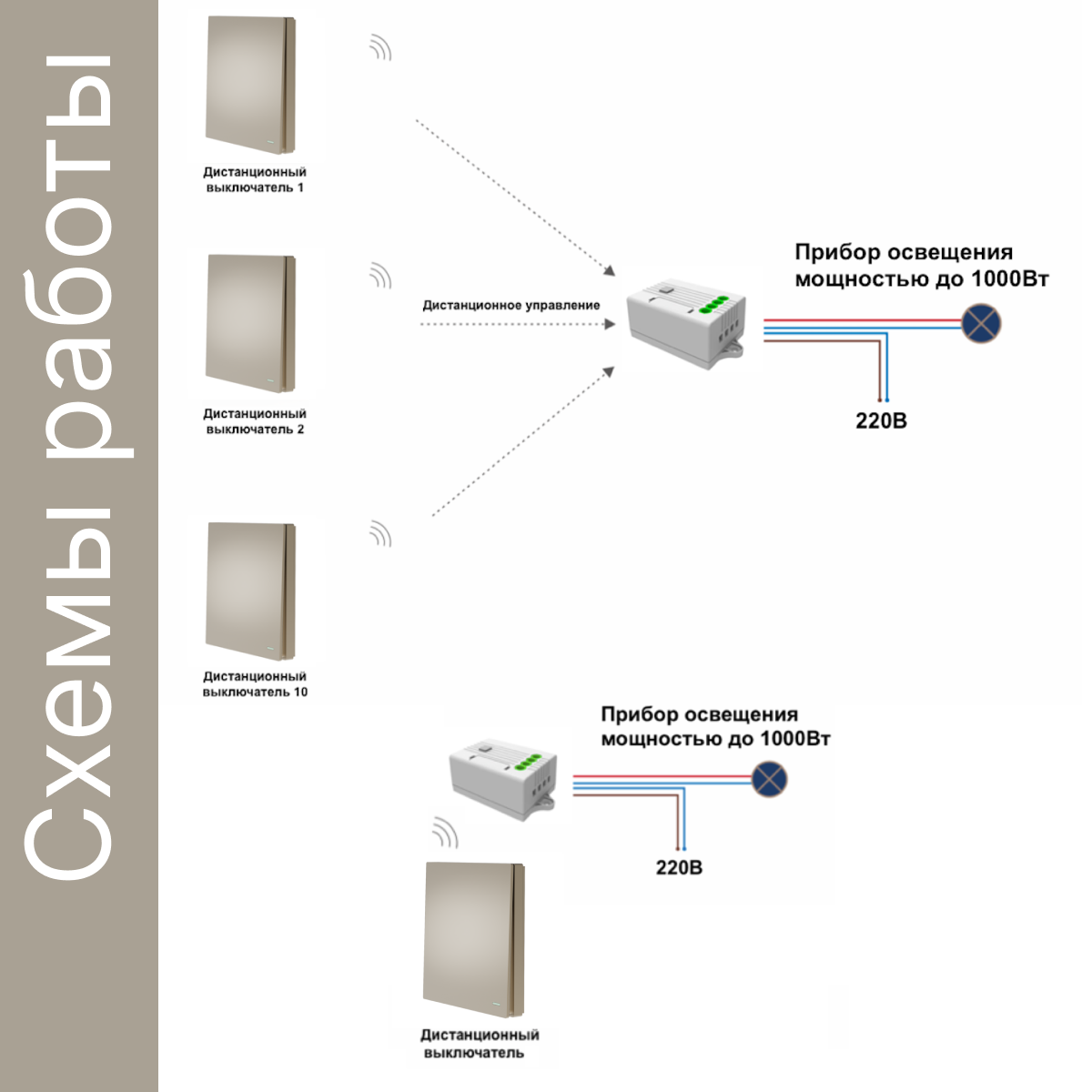 Схемы работы

Дистанционный выключатель 1

Дистанционный выключатель 2

Дистанционный выключатель 10

Дистанционное управление

Прибор освещения мощностью до 1000Вт

220В

Прибор освещения мощностью до 1000Вт

220В

Дистанционный выключатель