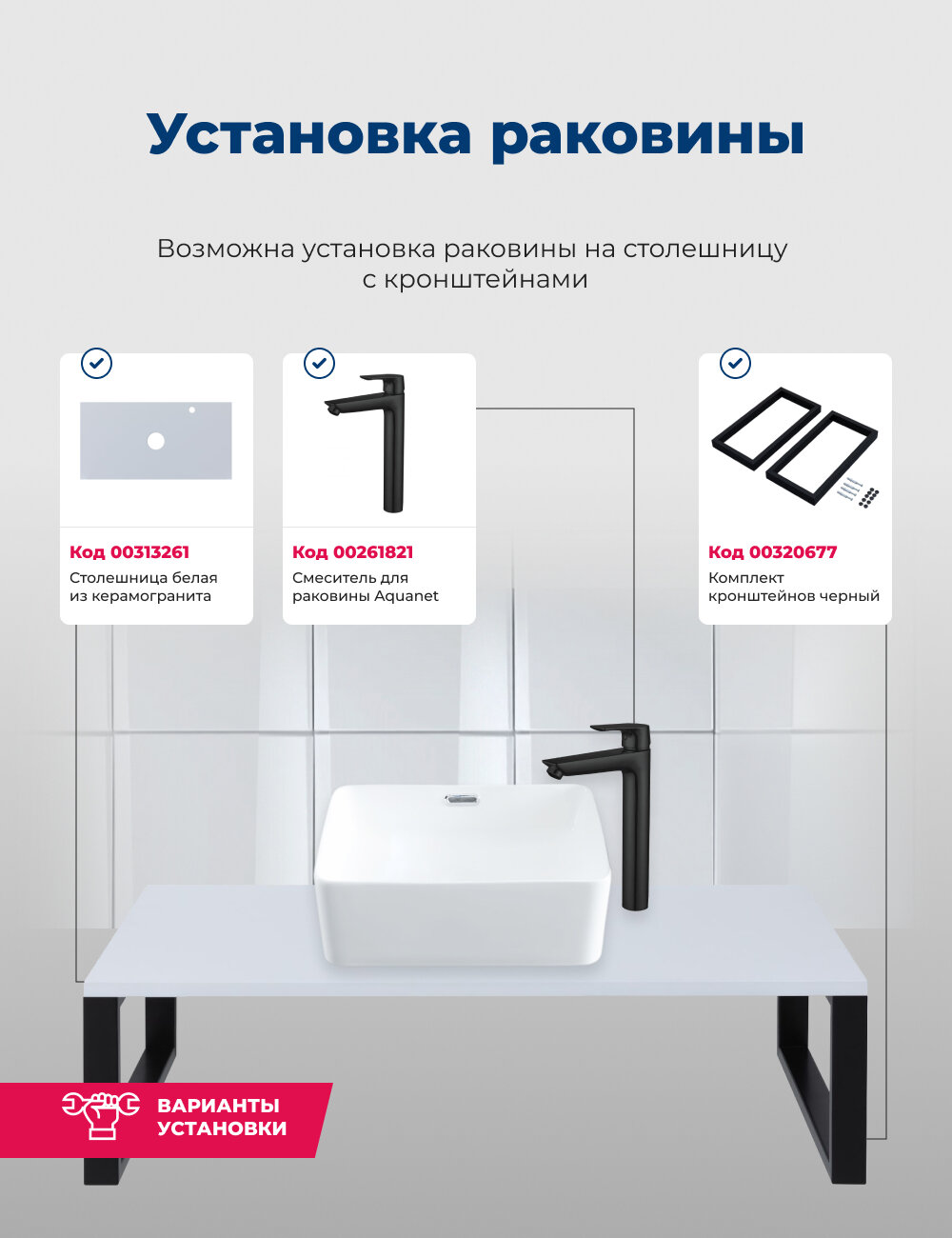 Установка раковины

Возможна установка раковины на столешницу с кронштейнами

Код 00313261
Столешница белая из керамогранита

Код 00261821
Смеситель для раковины Aquanet

Код 00320677
Комплект кронштейнов черный

ВАРИАНТЫ УСТАНОВКИ