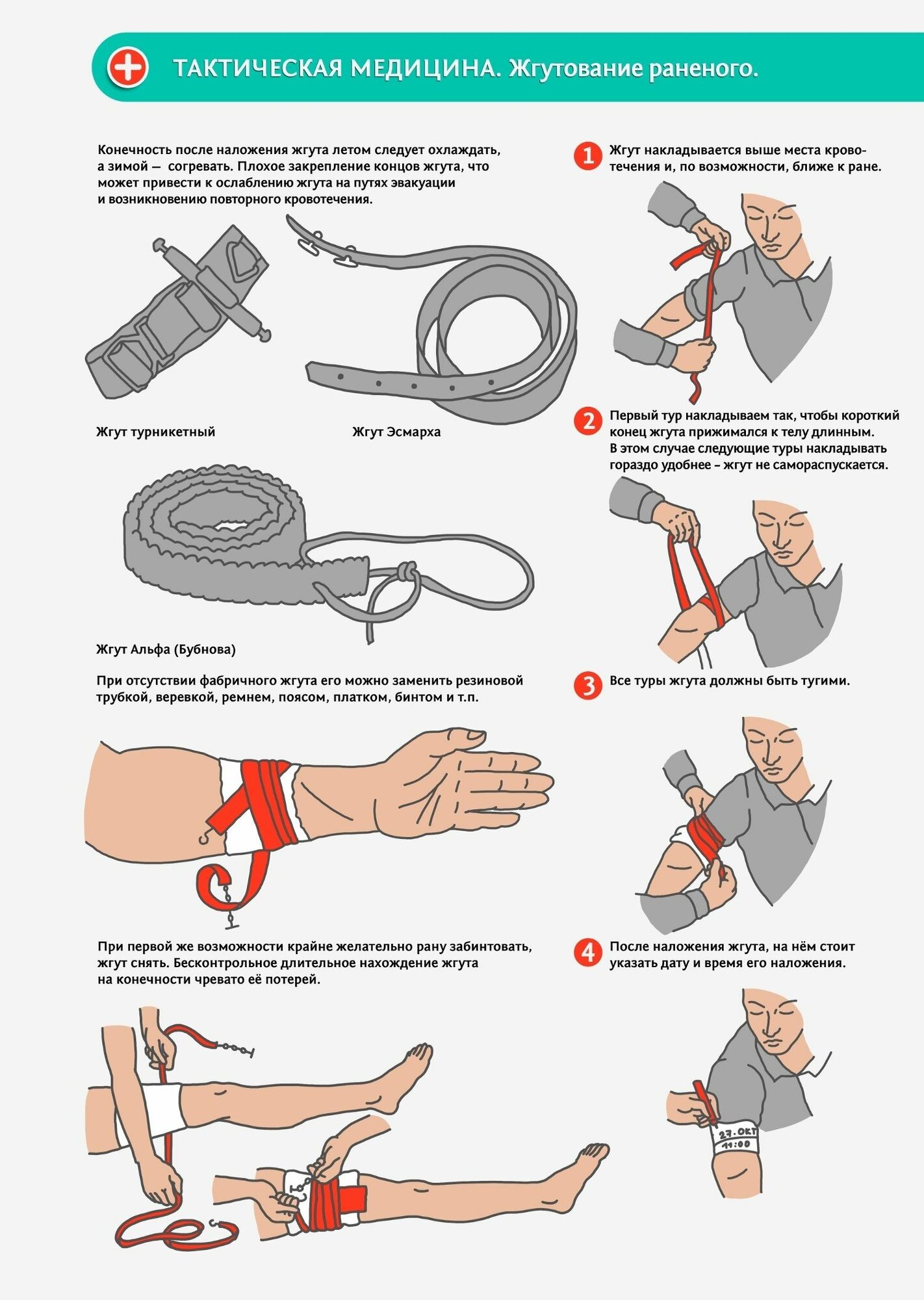 ТАКТИЧЕСКАЯ МЕДИЦИНА. Жгутование раненого.

Конечность после наложения жгута летом следует охлаждать, а зимой — согревать. Плохое закрепление концов жгута, что может привести к ослаблению жгута на путях эвакуации и возникновению повторного кровотечения.

Жгут турникетный

Жгут Эсмарха

Жгут Альфа (Бубнова)

При отсутствии фабричного жгута его можно заменить резиновой трубкой, веревкой, ремнем, поясом, платком, бинтом и т.п.

При первой же возможности крайне желательно рану забинтовать, жгут снять. Бесконтрольное длительное нахождение жгута на конечности чревато её потерей.

1 Жгут накладывается выше места кровотечения и, по возможности, ближе к ране.

2 Первый тур накладываем так, чтобы короткий конец жгута прижимался к телу длинным. В этом случае следующие туры накладывать гораздо удобнее – жгут не самораспускается.

3 Все туры жгута должны быть тугими.

4 После наложения жгута, на нём стоит указать дату и время его наложения.

27.ОКТ
11:00