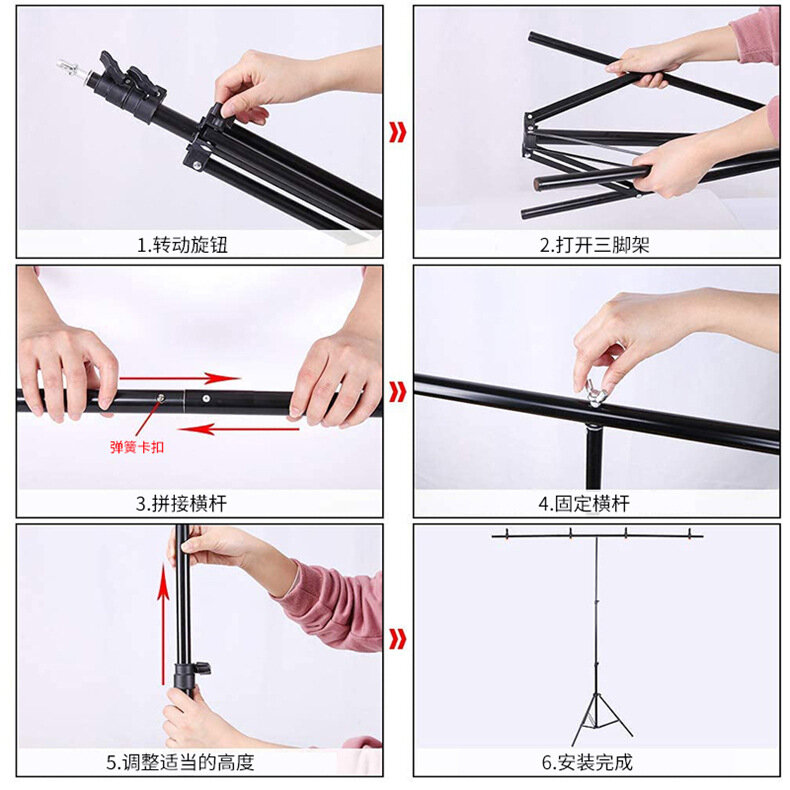 1.转动旋钮

2.打开三脚架

弹簧卡扣

3.拼接横杆

4.固定横杆

5.调整适当的高度

6.安装完成