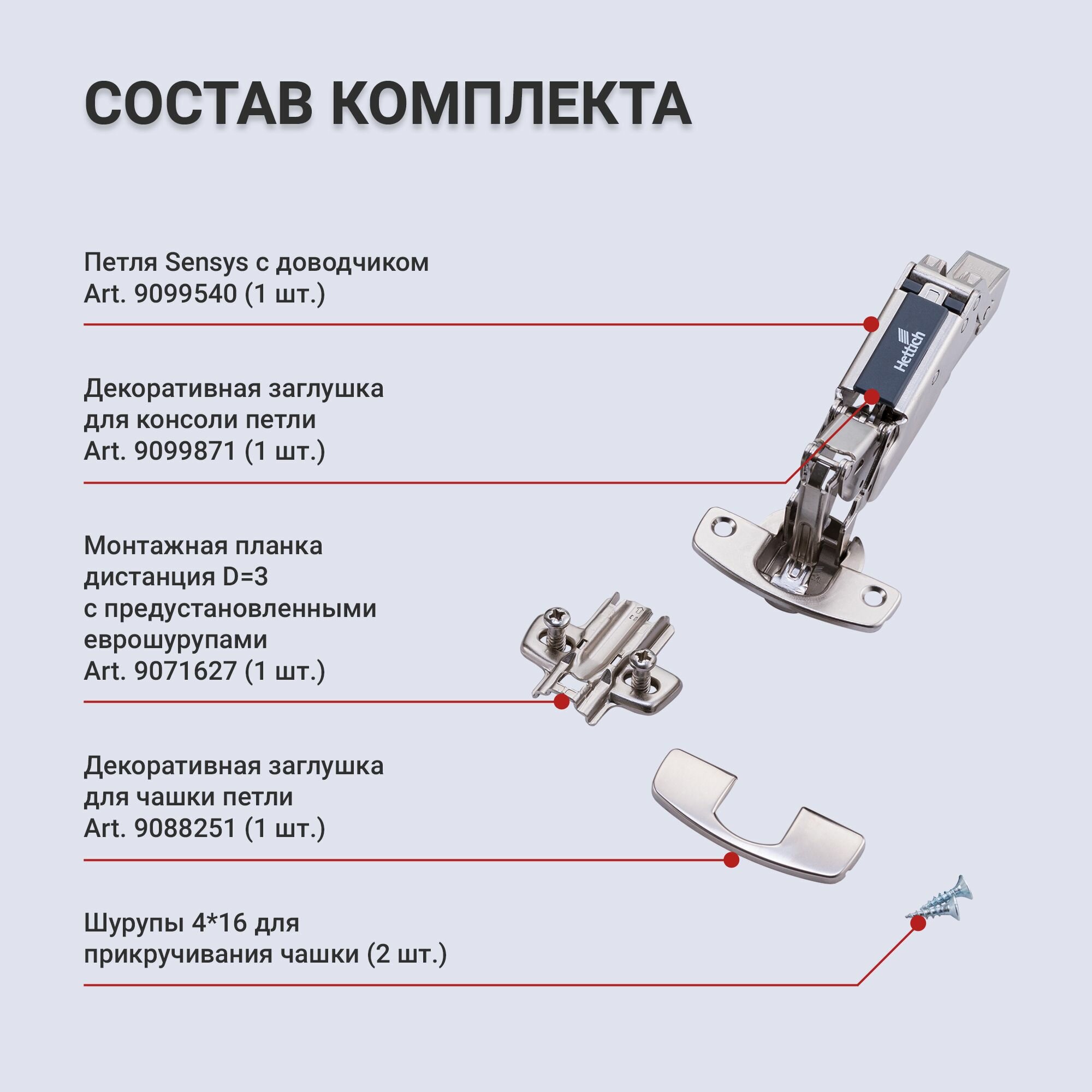 СОСТАВ КОМПЛЕКТА

Петля Sensys с доводчиком
Art. 9099540 (1 шт.)

Hettich

Декоративная заглушка
для консоли петли
Art. 9099871 (1 шт.)

Монтажная планка
дистанция D=3
с предустановленными
еврошурупами
Art. 9071627 (1 шт.)

Декоративная заглушка
для чашки петли
Art. 9088251 (1 шт.)

Шурупы 4*16 для
прикручивания чашки (2 шт.)